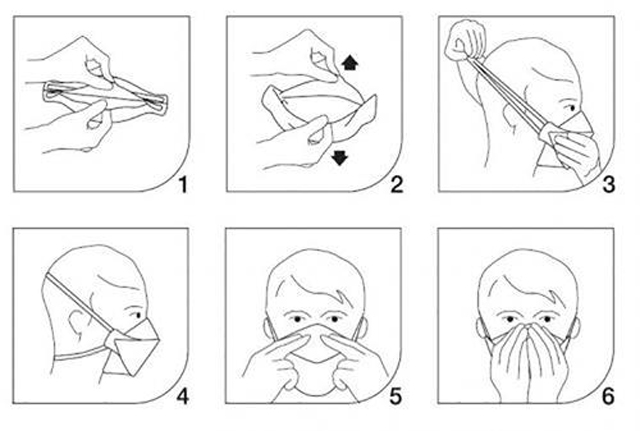 1
2
3
4
5
6