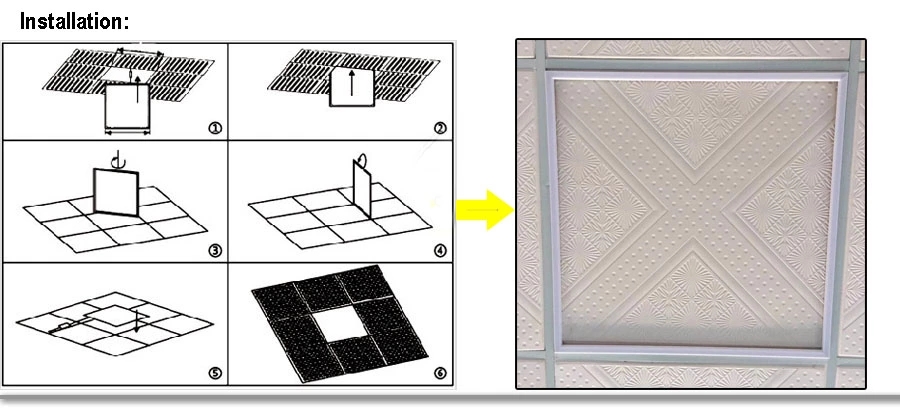 Installation:

①

②

③

④

⑤

⑥