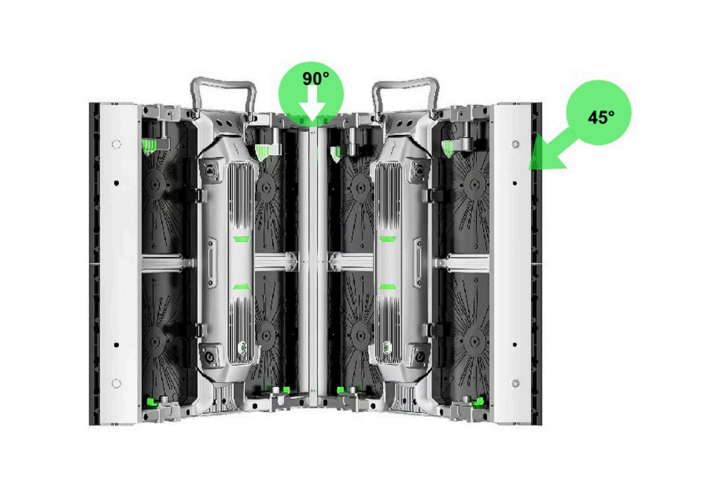 90°
45°