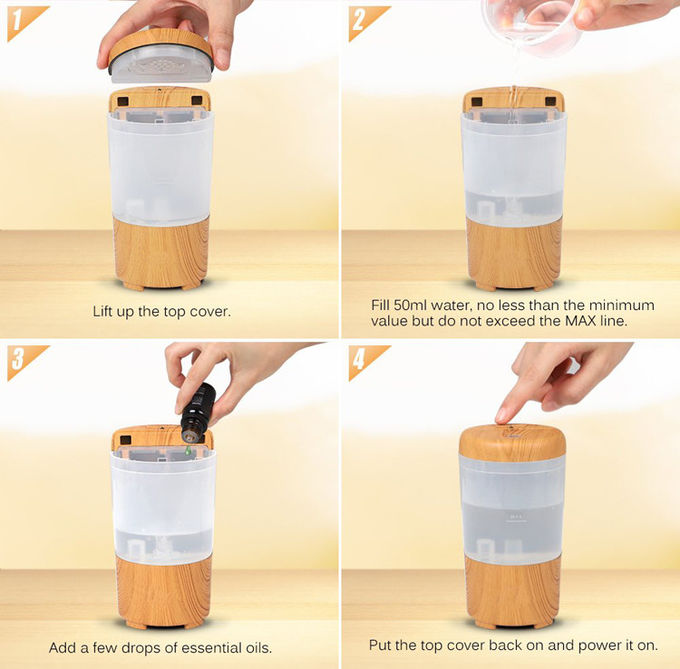 1

Lift up the top cover.

2

Fill 50ml water, no less than the minimum value but do not exceed the MAX line.

3

Add a few drops of essential oils.

4

Put the top cover back on and power it on.