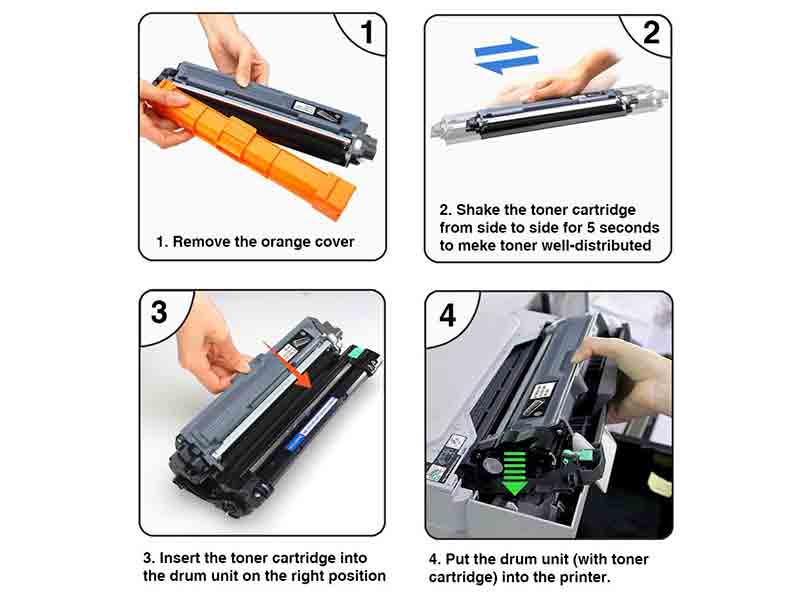 1

1. Remove the orange cover

2

2. Shake the toner cartridge from side to side for 5 seconds to meke toner well-distributed

3

3. Insert the toner cartridge into the drum unit on the right position

4

4. Put the drum unit (with toner cartridge) into the printer.