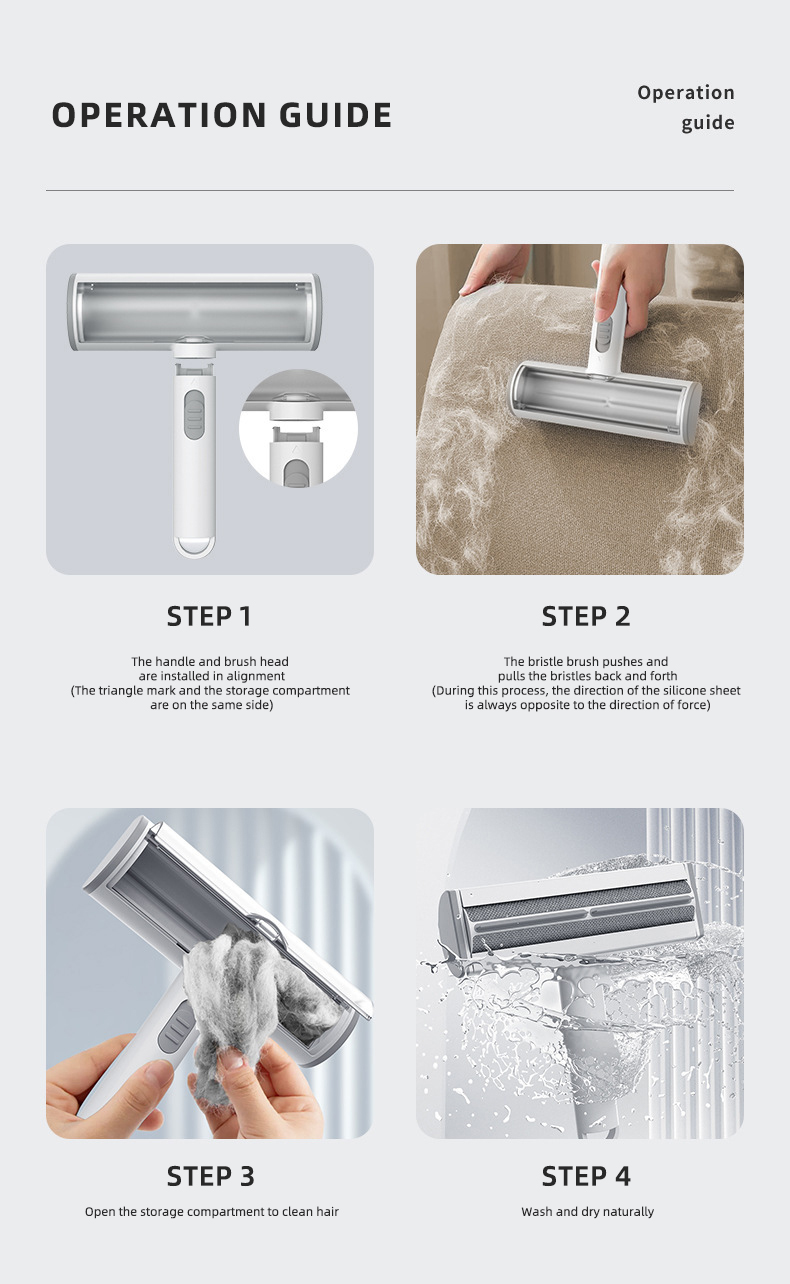 OPERATION GUIDE

Operation guide

STEP 1

The handle and brush head are installed in alignment (The triangle mark and the storage compartment are on the same side)

STEP 2

The bristle brush pushes and pulls the bristles back and forth (During this process, the direction of the silicone sheet is always opposite to the direction of force)

STEP 3

Open the storage compartment to clean hair

STEP 4

Wash and dry naturally