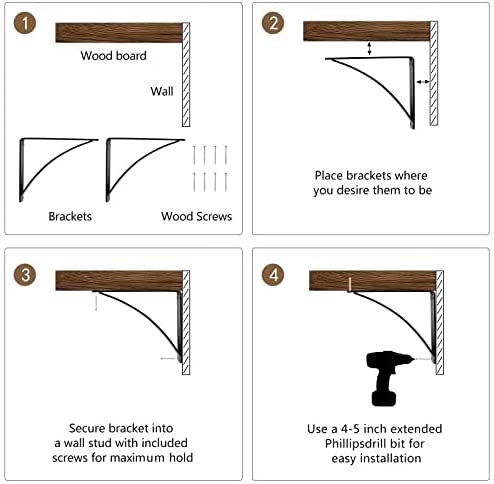 1

Wood board

Wall

Brackets

Wood Screws

2

Place brackets where you desire them to be

3

Secure bracket into a wall stud with included screws for maximum hold

4

Use a 4-5 inch extended Phillipsdrill bit for easy installation