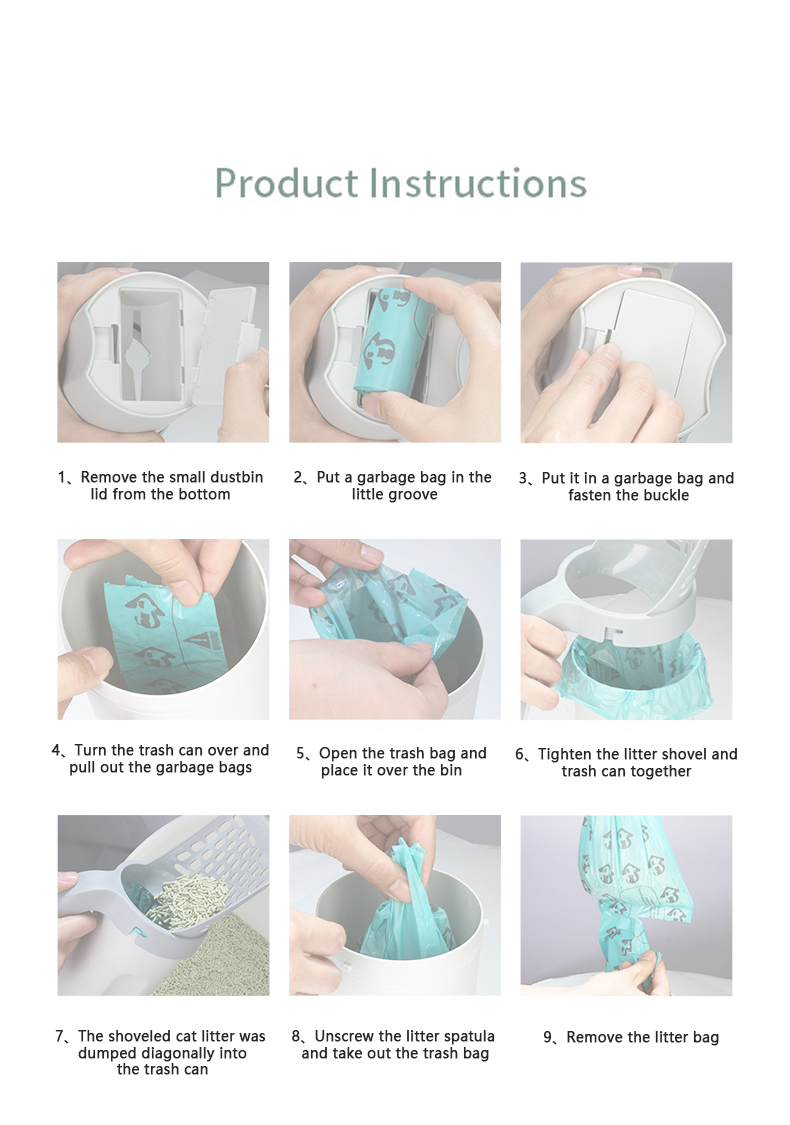 Product Instructions

1、Remove the small dustbin lid from the bottom

2、Put a garbage bag in the little groove

3、Put it in a garbage bag and fasten the buckle

4、Turn the trash can over and pull out the garbage bags

5、Open the trash bag and place it over the bin

6、Tighten the litter shovel and trash can together

7、The shoveled cat litter was dumped diagonally into the trash can

8、Unscrew the litter spatula and take out the trash bag

9、Remove the litter bag