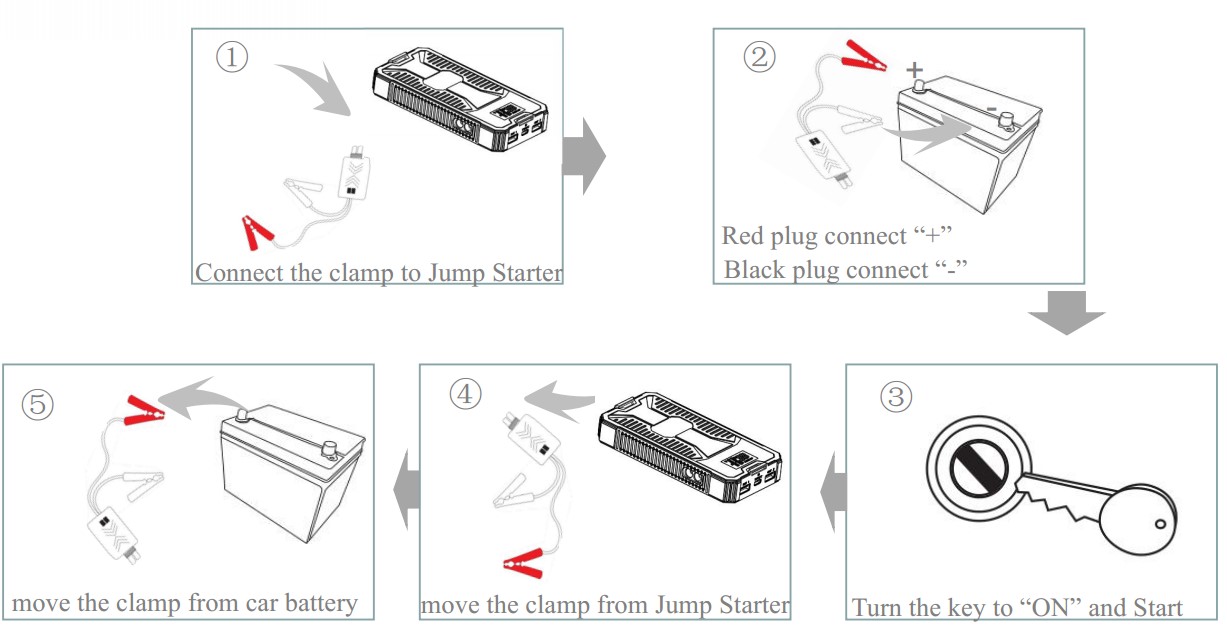 ①
Connect the clamp to Jump Starter

②
+
-
Red plug connect “+”
Black plug connect “-”

③
Turn the key to “ON” and Start

④
move the clamp from Jump Starter

⑤
move the clamp from car battery