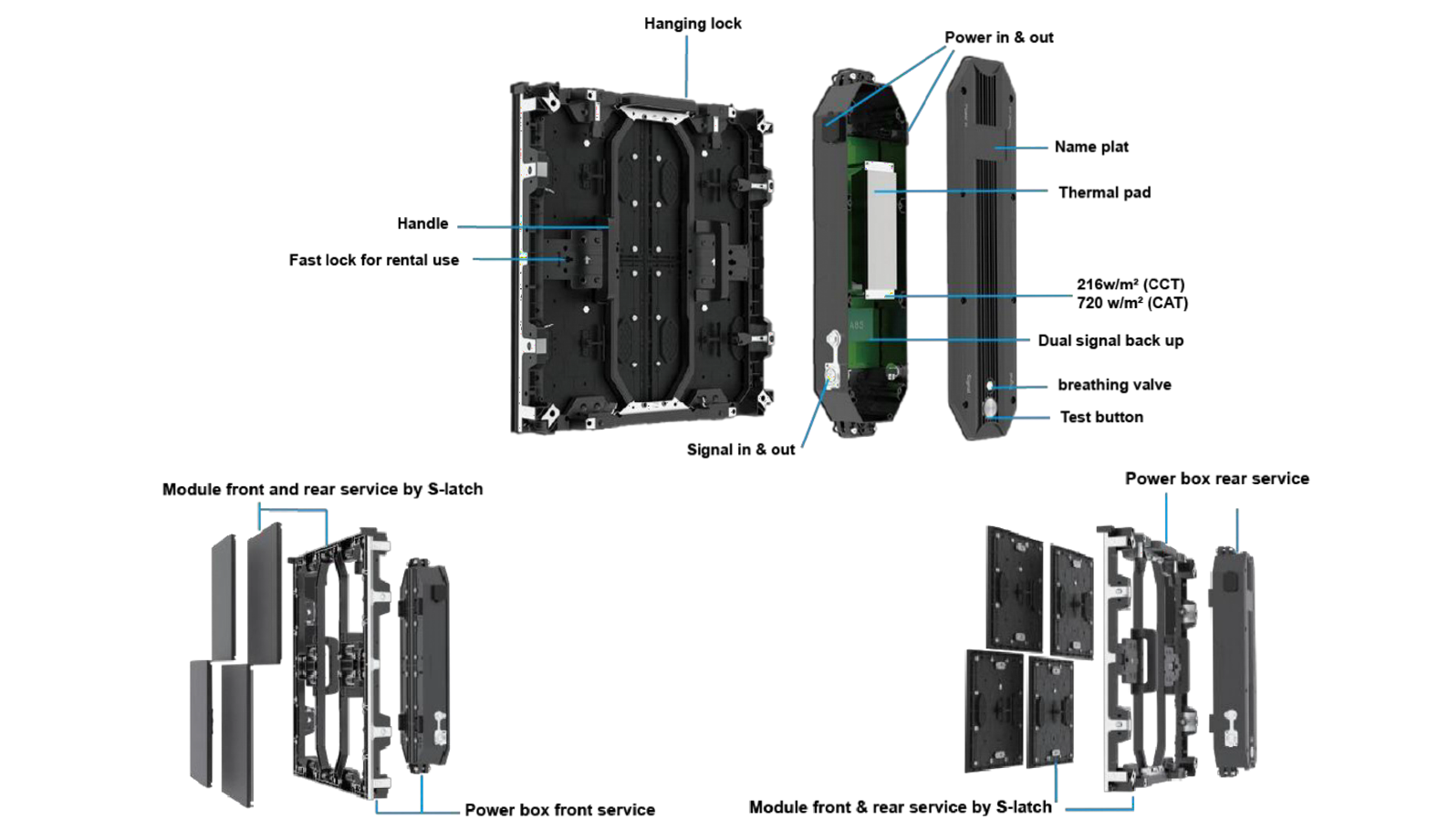 Hanging lock

Power in & out

Name plat

Thermal pad

Handle

Fast lock for rental use

216w/m² (CCT)
720 w/m² (CAT)

Dual signal back up

breathing valve

Test button

Signal in & out

Module front and rear service by S-latch

Power box rear service

Power box front service

Module front & rear service by S-latch