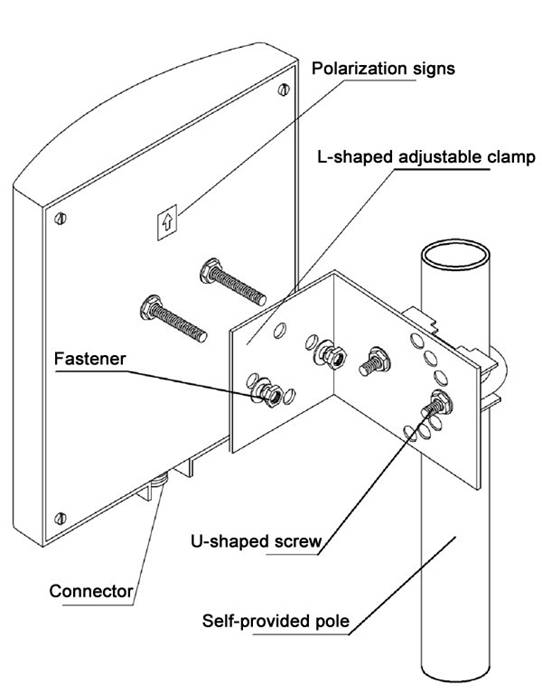 Polarization signs

L-shaped adjustable clamp

Fastener

U-shaped screw

Connector

Self-provided pole