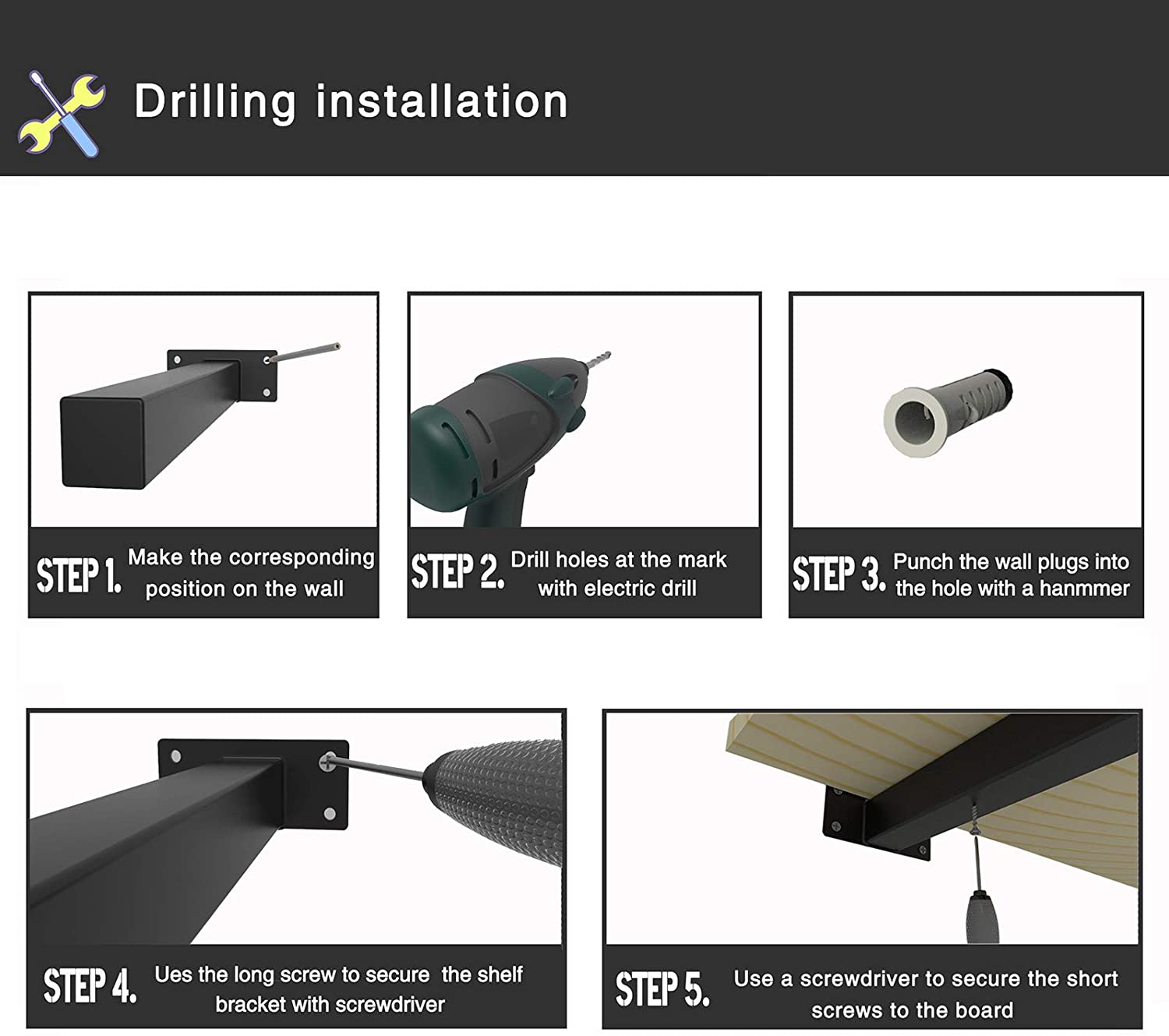 Drilling installation

STEP 1. Make the corresponding position on the wall

STEP 2. Drill holes at the mark with electric drill

STEP 3. Punch the wall plugs into the hole with a hanmmer

STEP 4. Ues the long screw to secure the shelf bracket with screwdriver

STEP 5. Use a screwdriver to secure the short screws to the board