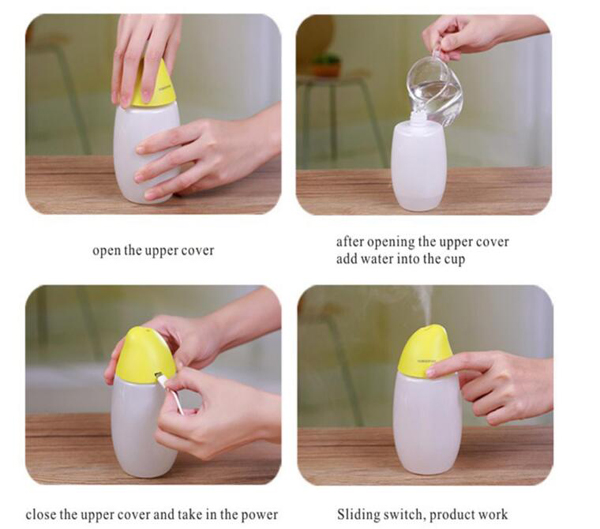 open the upper cover

after opening the upper cover
add water into the cup

close the upper cover and take in the power

Sliding switch, product work