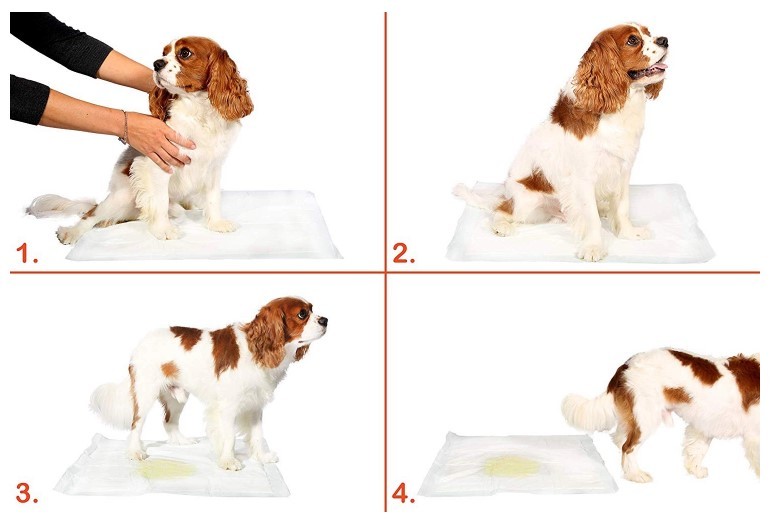 1.

2.

3.

4.