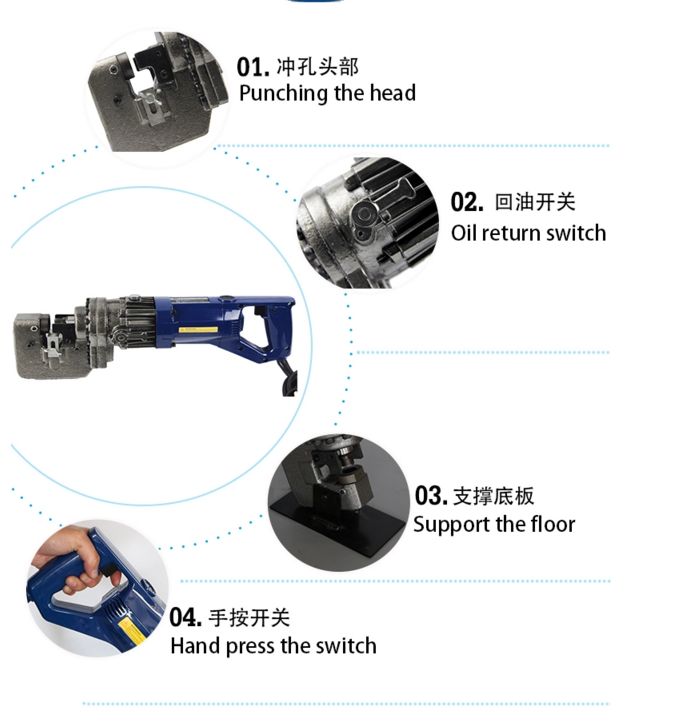 01. 冲孔头部
Punching the head

02. 回油开关
Oil return switch

03. 支撑底板
Support the floor

04. 手按开关
Hand press the switch