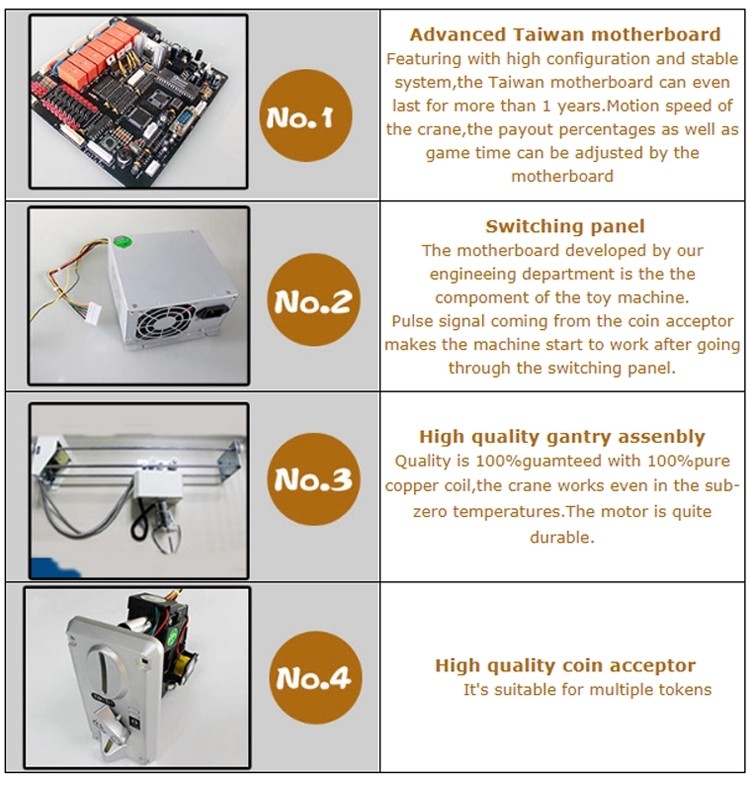 No.1

Advanced Taiwan motherboard
Featuring with high configuration and stable system,the Taiwan motherboard can even last for more than 1 years.Motion speed of the crane,the payout percentages as well as game time can be adjusted by the motherboard

No.2

Switching panel
The motherboard developed by our engineeing department is the the compoment of the toy machine.
Pulse signal coming from the coin acceptor makes the machine start to work after going through the switching panel.

No.3

High quality gantry assenbly
Quality is 100%guamteed with 100%pure copper coil,the crane works even in the sub-zero temperatures.The motor is quite durable.

No.4

High quality coin acceptor
It's suitable for multiple tokens