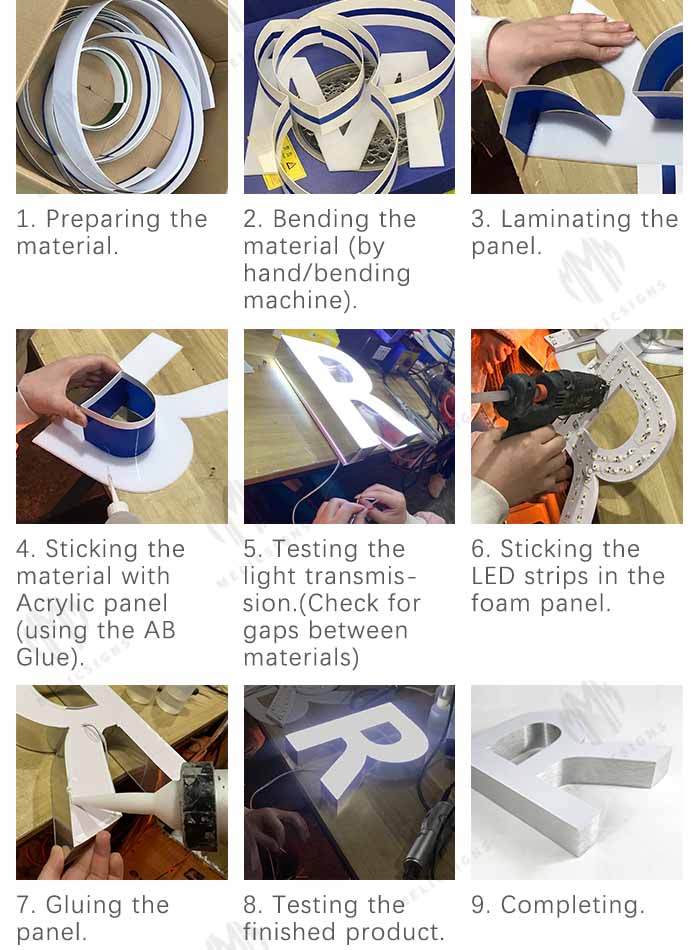 1. Preparing the material.

2. Bending the material (by hand/bending machine).

3. Laminating the panel.

4. Sticking the material with Acrylic panel (using the AB Glue).

5. Testing the light transmission.(Check for gaps between materials)

6. Sticking the LED strips in the foam panel.

7. Gluing the panel.

8. Testing the finished product.

9. Completing.