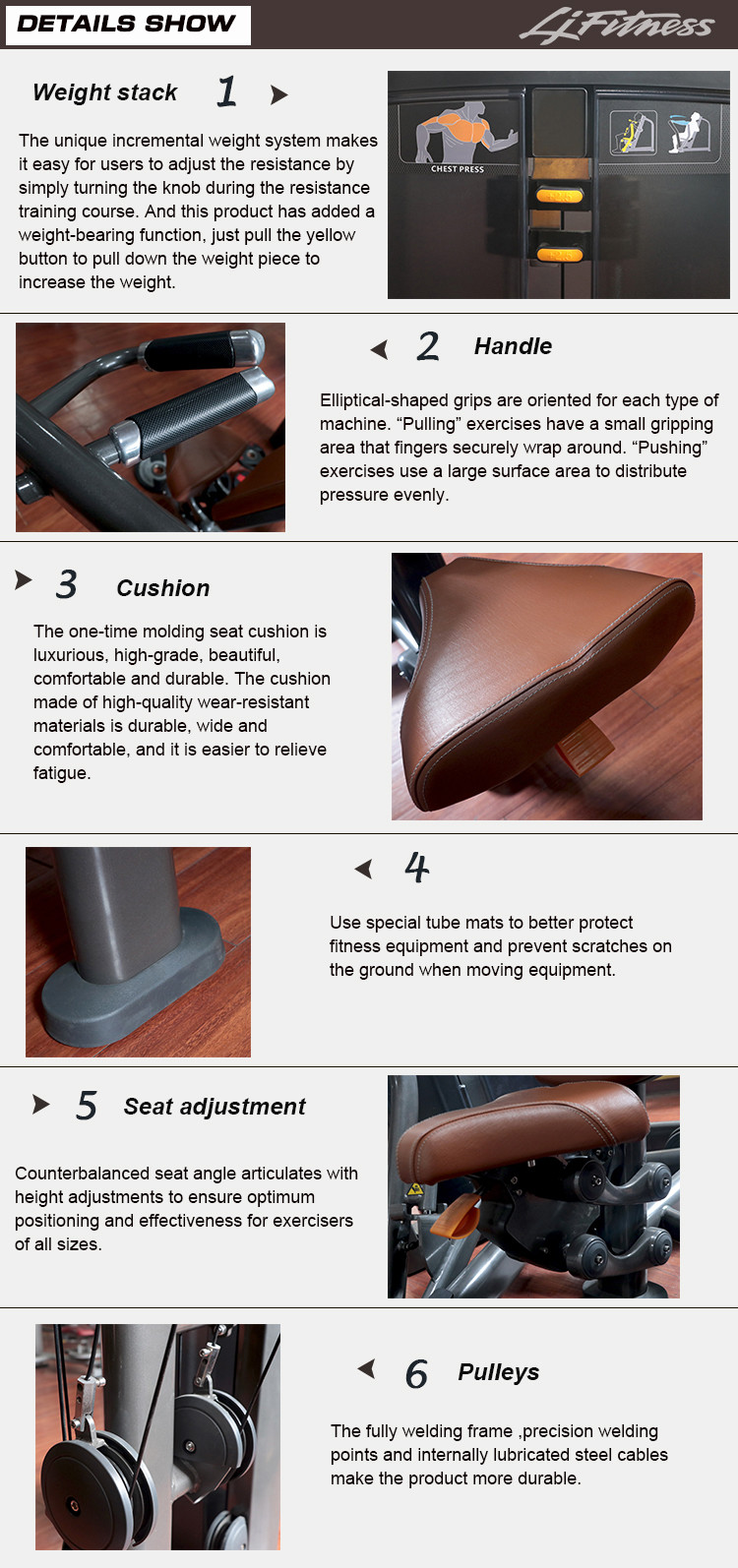 DETAILS SHOW

LJFitness

Weight stack 1

The unique incremental weight system makes it easy for users to adjust the resistance by simply turning the knob during the resistance training course. And this product has added a weight-bearing function, just pull the yellow button to pull down the weight piece to increase the weight.

CHEST PRESS

2 Handle

Elliptical-shaped grips are oriented for each type of machine. “Pulling” exercises have a small gripping area that fingers securely wrap around. “Pushing” exercises use a large surface area to distribute pressure evenly.

3 Cushion

The one-time molding seat cushion is luxurious, high-grade, beautiful, comfortable and durable. The cushion made of high-quality wear-resistant materials is durable, wide and comfortable, and it is easier to relieve fatigue.

4

Use special tube mats to better protect fitness equipment and prevent scratches on the ground when moving equipment.

5 Seat adjustment

Counterbalanced seat angle articulates with height adjustments to ensure optimum positioning and effectiveness for exercisers of all sizes.

6 Pulleys

The fully welding frame ,precision welding points and internally lubricated steel cables make the product more durable.