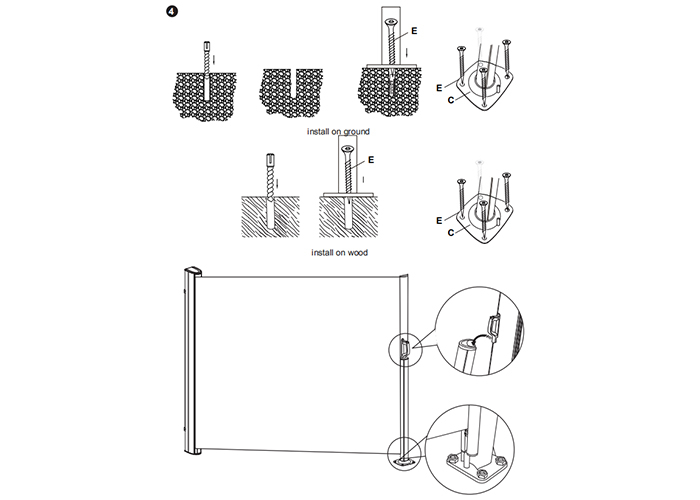 4

E

E

C

install on ground

E

E

C

install on wood