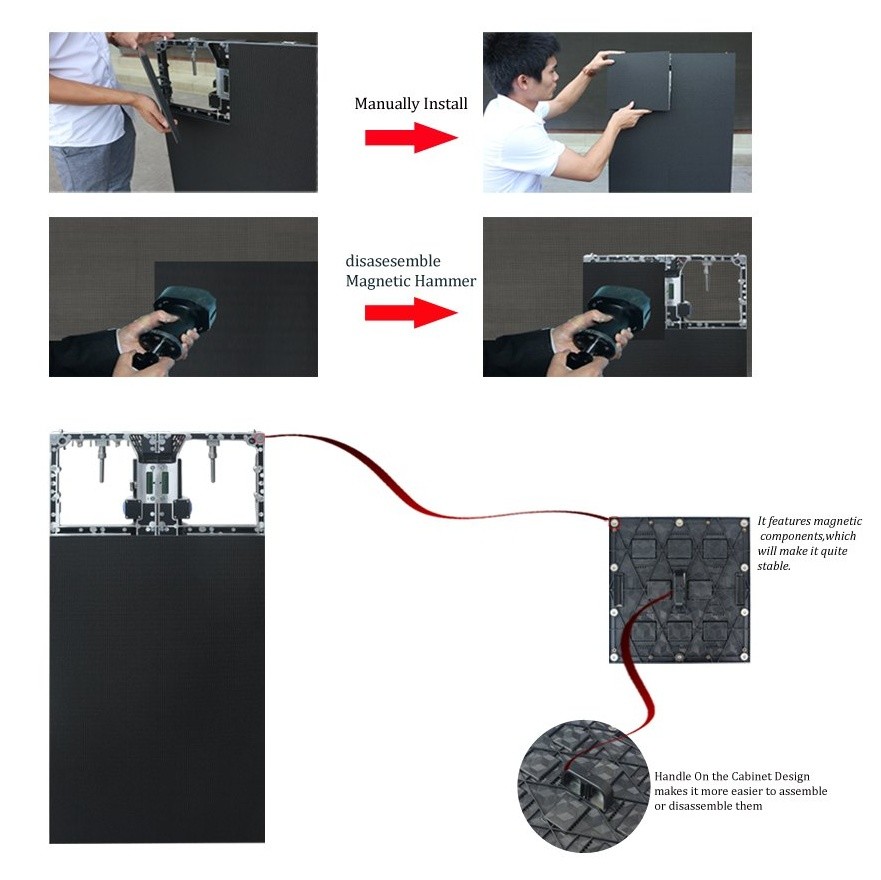 Manually Install

disasesemble
Magnetic Hammer

It features magnetic components,which will make it quite stable.

Handle On the Cabinet Design makes it more easier to assemble or disassemble them