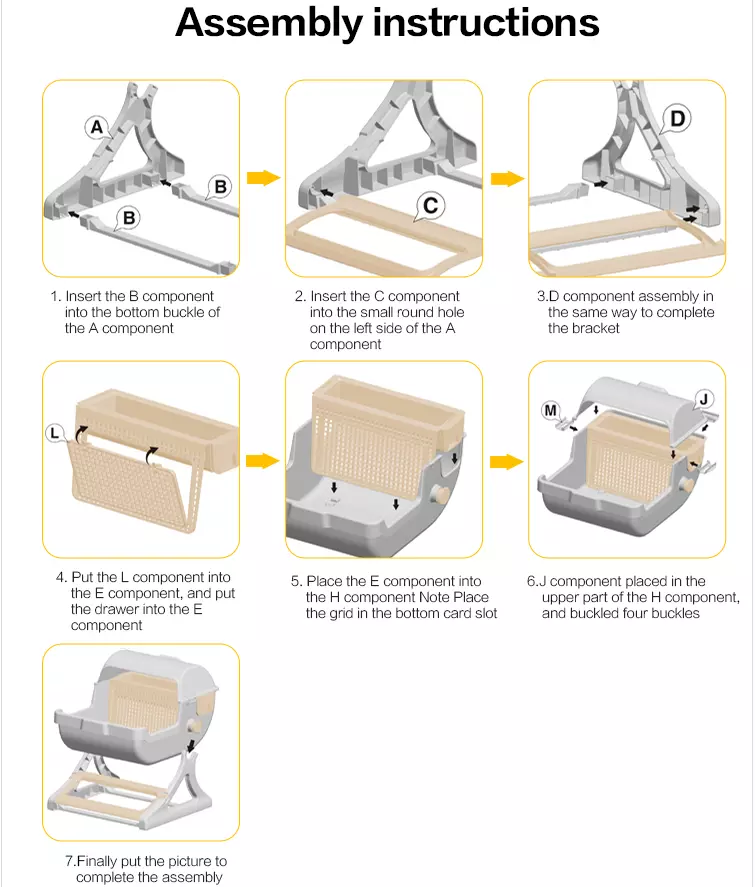 Assembly instructions

A

B

B

C

D

1. Insert the B component into the bottom buckle of the A component

2. Insert the C component into the small round hole on the left side of the A component

3.D component assembly in the same way to complete the bracket

L

M

J

4. Put the L component into the E component, and put the drawer into the E component

5. Place the E component into the H component Note Place the grid in the bottom card slot

6.J component placed in the upper part of the H component, and buckled four buckles

7.Finally put the picture to complete the assembly