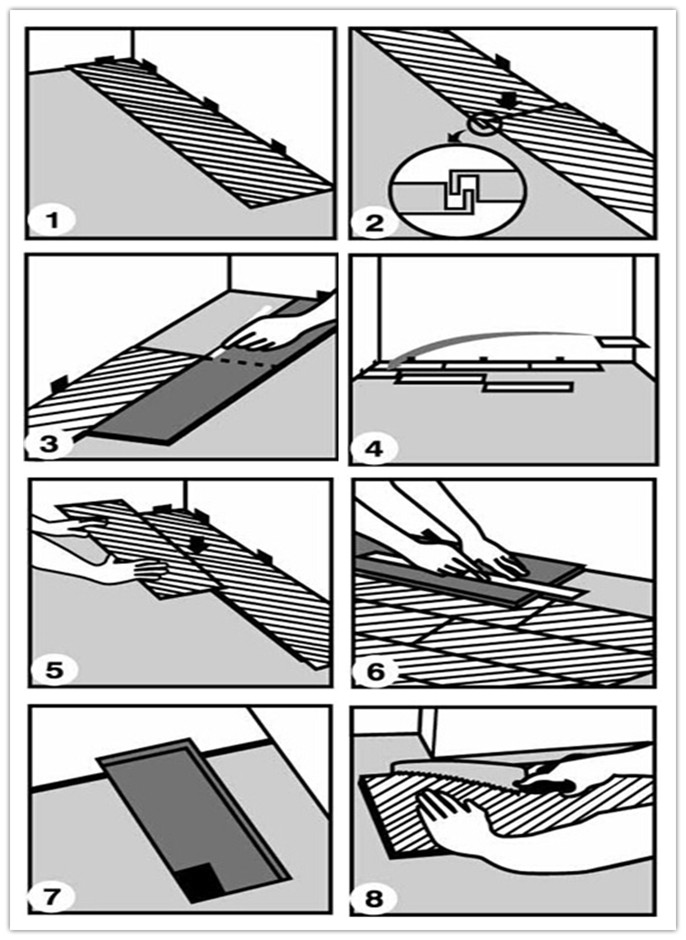 1
2
3
4
5
6
7
8