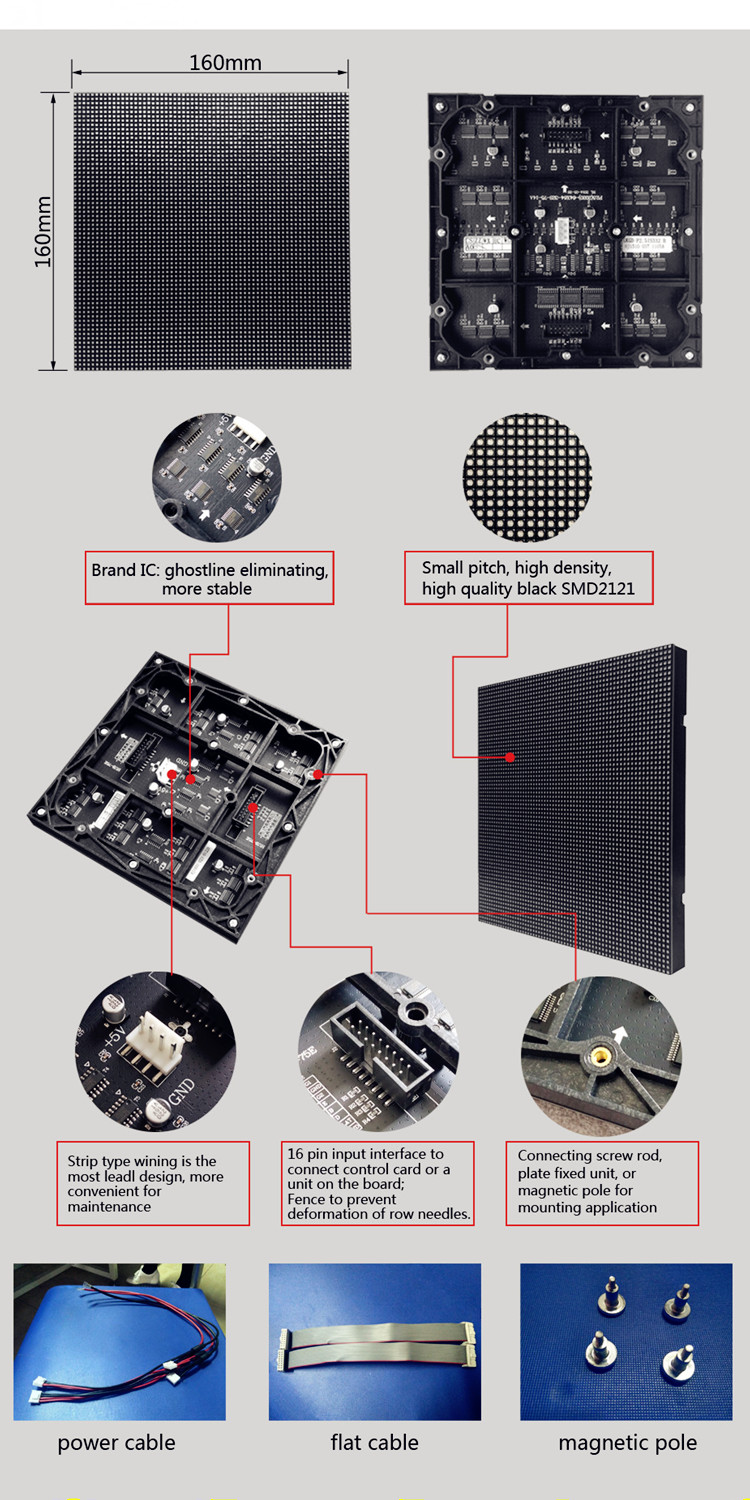 160mm

160mm

Brand IC: ghostline eliminating, more stable

Small pitch, high density, high quality black SMD2121

+5V

GND

Strip type wining is the most leadl design, more convenient for maintenance

16 pin input interface to connect control card or a unit on the board;
Fence to prevent deformation of row needles.

Connecting screw rod, plate fixed unit, or magnetic pole for mounting application

power cable

flat cable

magnetic pole