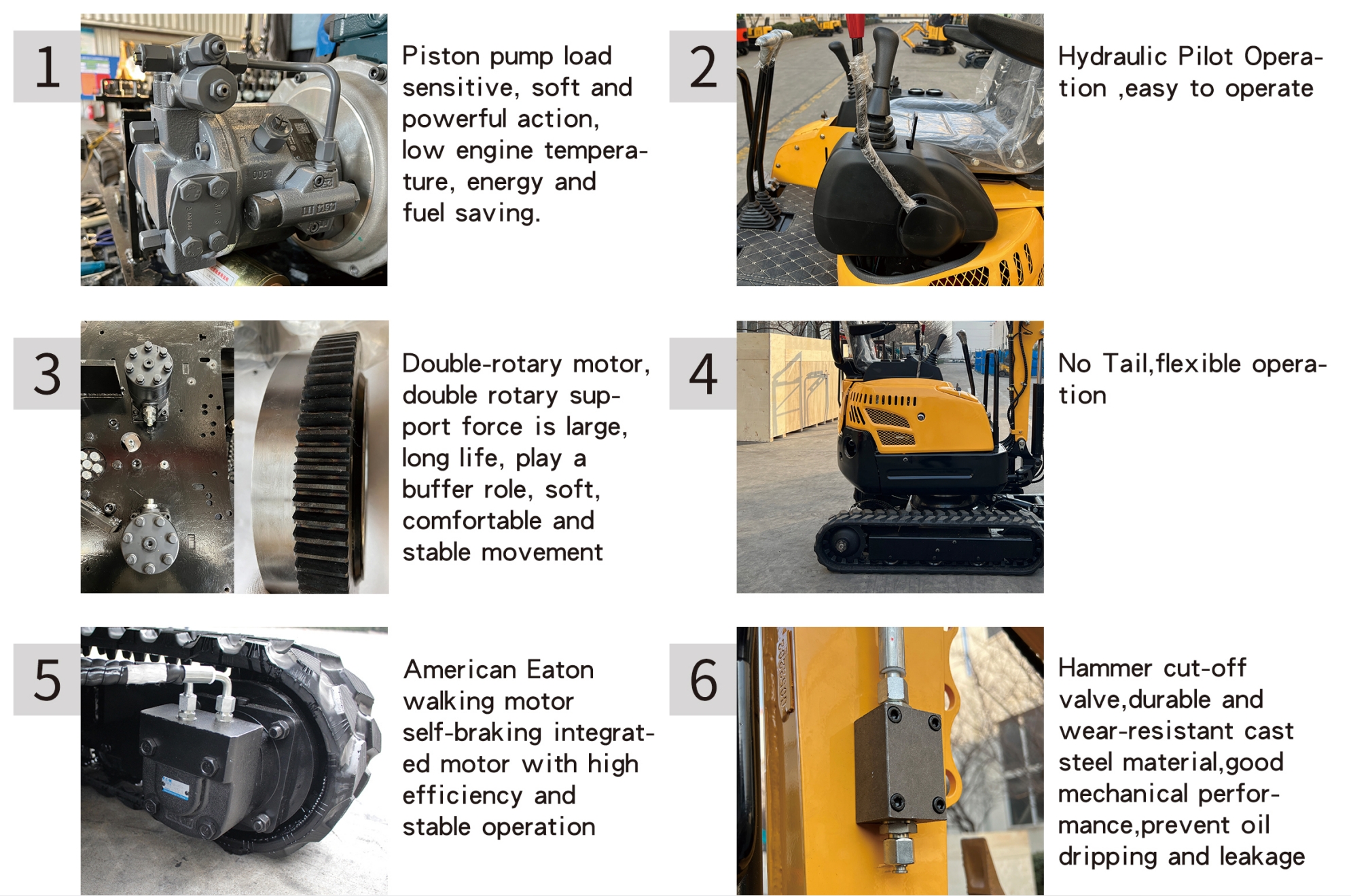 1

Piston pump load sensitive, soft and powerful action, low engine temperature, energy and fuel saving.

2

Hydraulic Pilot Operation ,easy to operate

3

Double-rotary motor, double rotary support force is large, long life, play a buffer role, soft, comfortable and stable movement

4

No Tail,flexible operation

5

American Eaton walking motor self-braking integrated motor with high efficiency and stable operation

6

Hammer cut-off valve,durable and wear-resistant cast steel material,good mechanical performance,prevent oil dripping and leakage