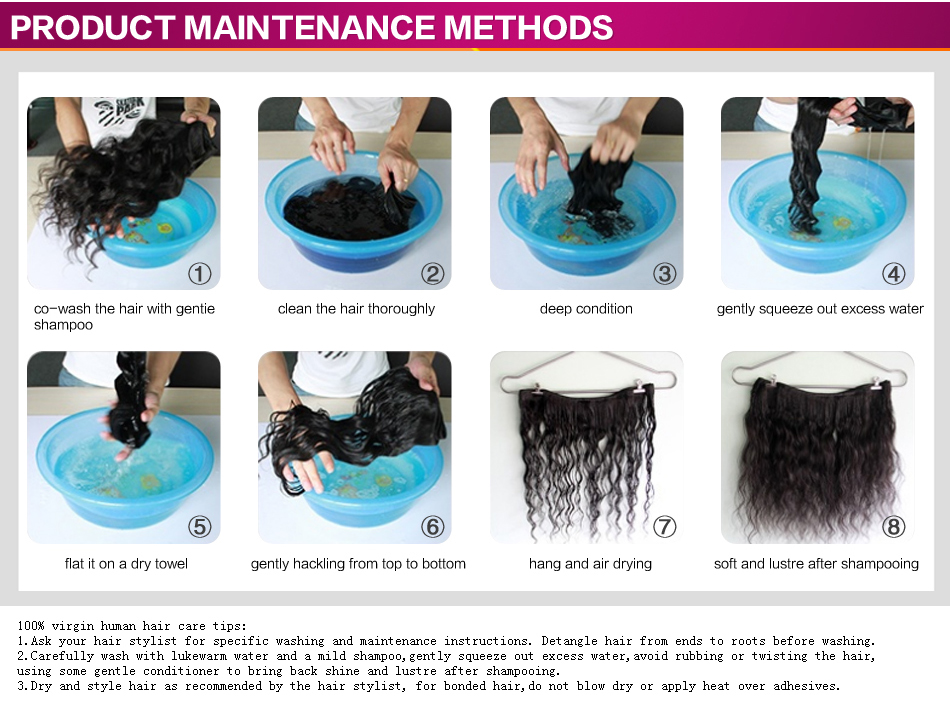 PRODUCT MAINTENANCE METHODS

①
co-wash the hair with gentie shampoo

②
clean the hair thoroughly

③
deep condition

④
gently squeeze out excess water

⑤
flat it on a dry towel

⑥
gently hackling from top to bottom

⑦
hang and air drying

⑧
soft and lustre after shampooing

100% virgin human hair care tips:
1.Ask your hair stylist for specific washing and maintenance instructions. Detangle hair from ends to roots before washing.
2.Carefully wash with lukewarm water and a mild shampoo,gently squeeze out excess water,avoid rubbing or twisting the hair, using some gentle conditioner to bring back shine and lustre after shampooing.
3.Dry and style hair as recommended by the hair stylist, for bonded hair,do not blow dry or apply heat over adhesives.