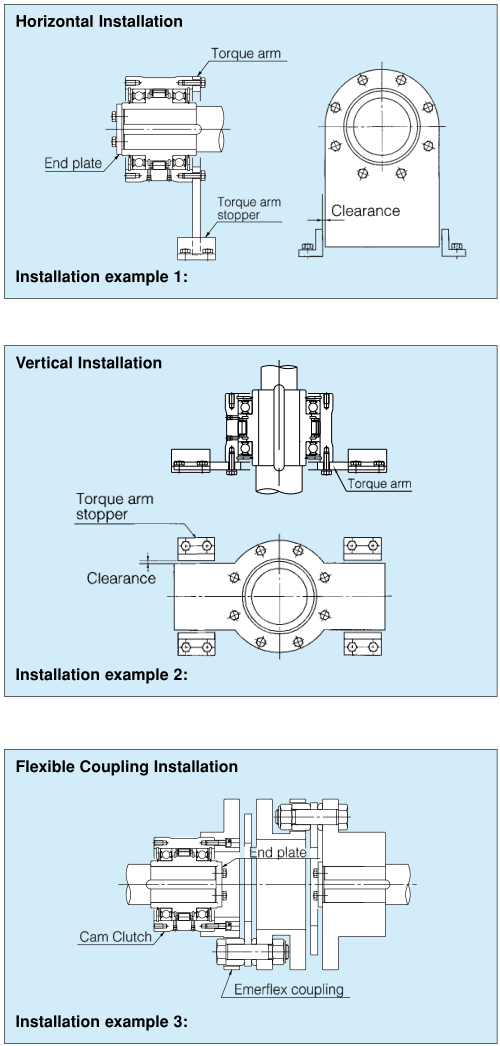 Horizontal Installation

Torque arm

End plate

Torque arm stopper

Clearance

Installation example 1:

Vertical Installation

Torque arm

Torque arm stopper

Clearance

Installation example 2:

Flexible Coupling Installation

End plate

Cam Clutch

Emerflex coupling

Installation example 3: