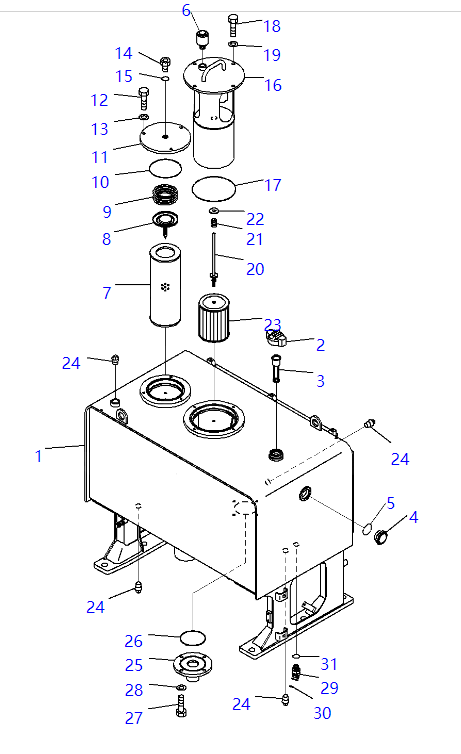 6
18
14
19
15
16
12
13
11
10
17
9
22
8
21
20
7
23
2
24
3
1
24
5
4
24
26
25
31
28
29
27
24
30