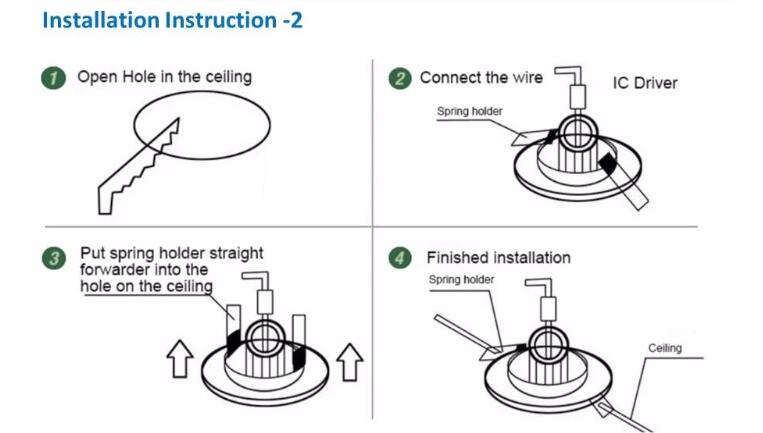 Installation Instruction -2

1 Open Hole in the ceiling

2 Connect the wire

IC Driver

Spring holder

3 Put spring holder straight forwarder into the hole on the ceiling

4 Finished installation

Spring holder

Ceiling