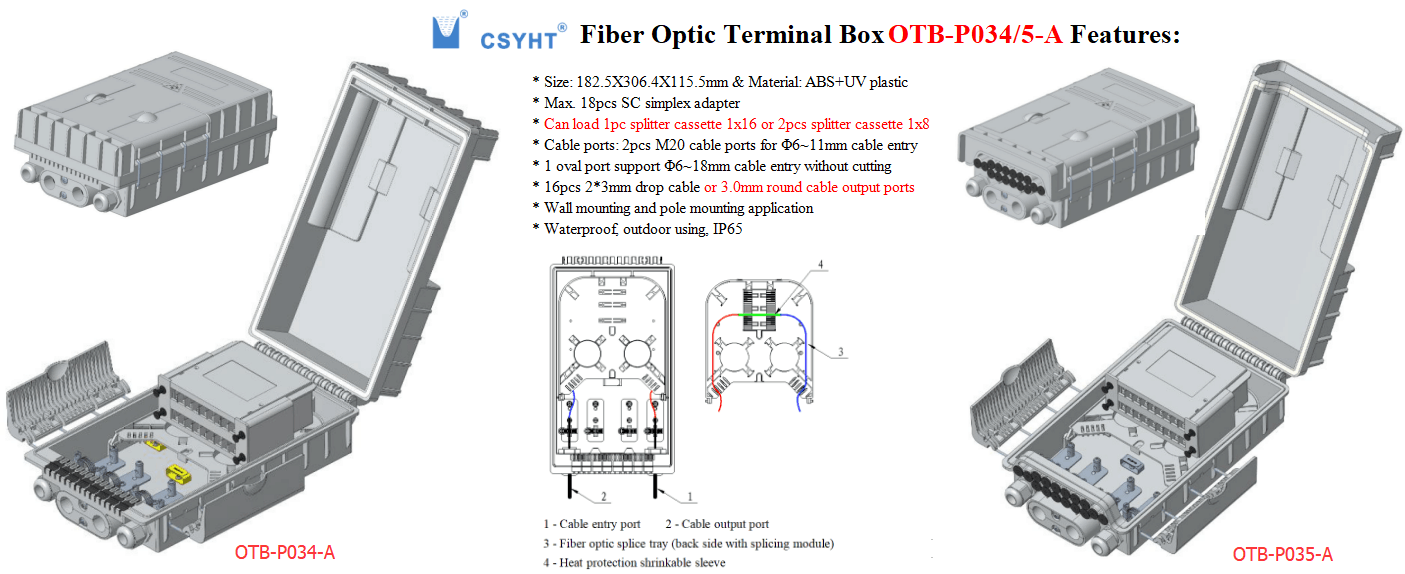 CSYHT® Fiber Optic Terminal Box OTB-P034/5-A Features:

* Size: 182.5X306.4X115.5mm & Material: ABS+UV plastic
* Max. 18pcs SC simplex adapter
* Can load 1pc splitter cassette 1x16 or 2pcs splitter cassette 1x8
* Cable ports: 2pcs M20 cable ports for Φ6~11mm cable entry
* 1 oval port support Φ6~18mm cable entry without cutting
* 16pcs 2*3mm drop cable or 3.0mm round cable output ports
* Wall mounting and pole mounting application
* Waterproof, outdoor using, IP65

4

3

2

1

1 - Cable entry port 2 - Cable output port
3 - Fiber optic splice tray (back side with splicing module)
4 - Heat protection shrinkable sleeve

OTB-P034-A

OTB-P035-A