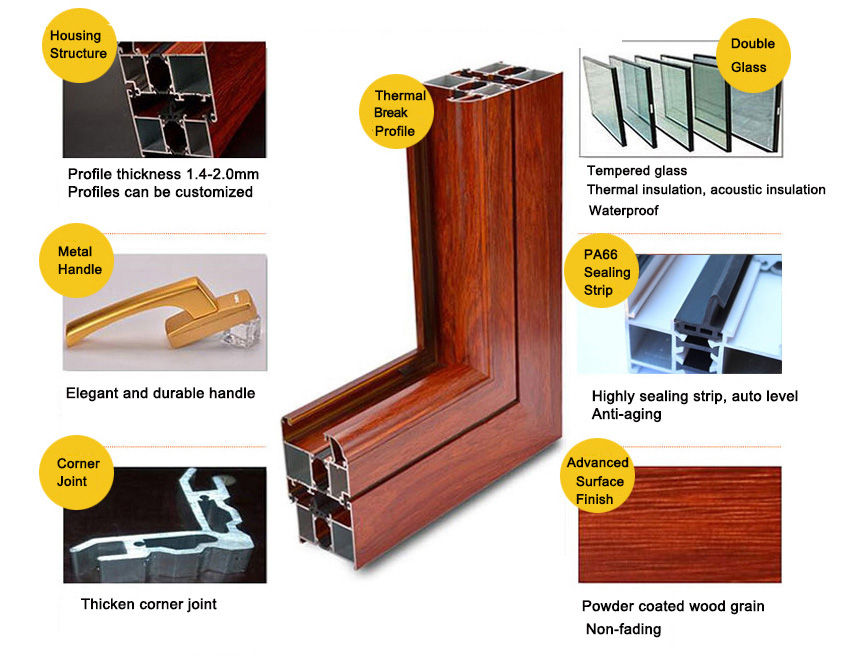 Housing Structure

Profile thickness 1.4-2.0mm
Profiles can be customized

Metal Handle

Elegant and durable handle

Corner Joint

Thicken corner joint

Thermal Break Profile

Double Glass

Tempered glass
Thermal insulation, acoustic insulation
Waterproof

PA66 Sealing Strip

Highly sealing strip, auto level
Anti-aging

Advanced Surface Finish

Powder coated wood grain
Non-fading