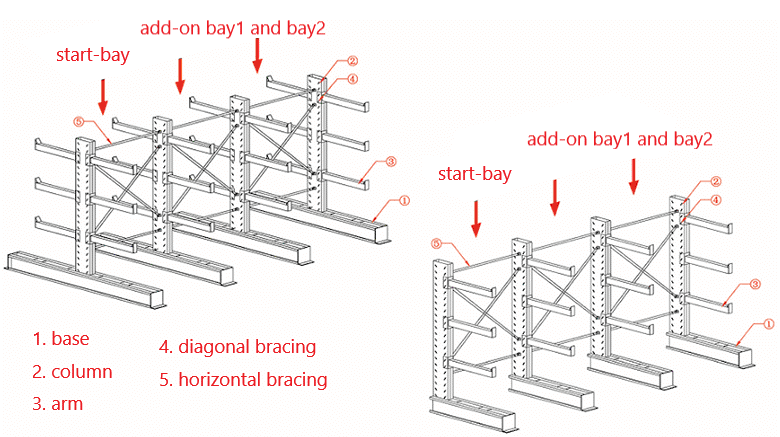 add-on bay1 and bay2

start-bay

②
④
⑤
③
①

add-on bay1 and bay2

start-bay

②
④
⑤
③
①

1. base
2. column
3. arm

4. diagonal bracing
5. horizontal bracing