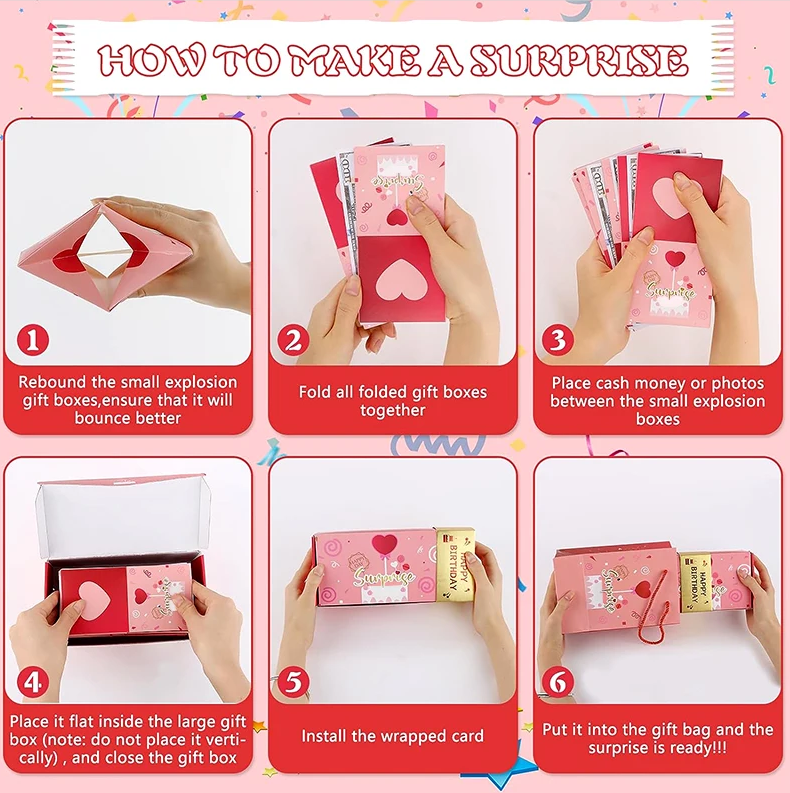 HOW TO MAKE A SURPRISE

1

Rebound the small explosion gift boxes,ensure that it will bounce better

Surprise

2

Fold all folded gift boxes together

Surprise

3

Place cash money or photos between the small explosion boxes

4

Place it flat inside the large gift box (note: do not place it vertically) , and close the gift box

Surprise

HAPPY BIRTHDAY

5

Install the wrapped card

Surprise

HAPPY BIRTHDAY

6

Put it into the gift bag and the surprise is ready!!!