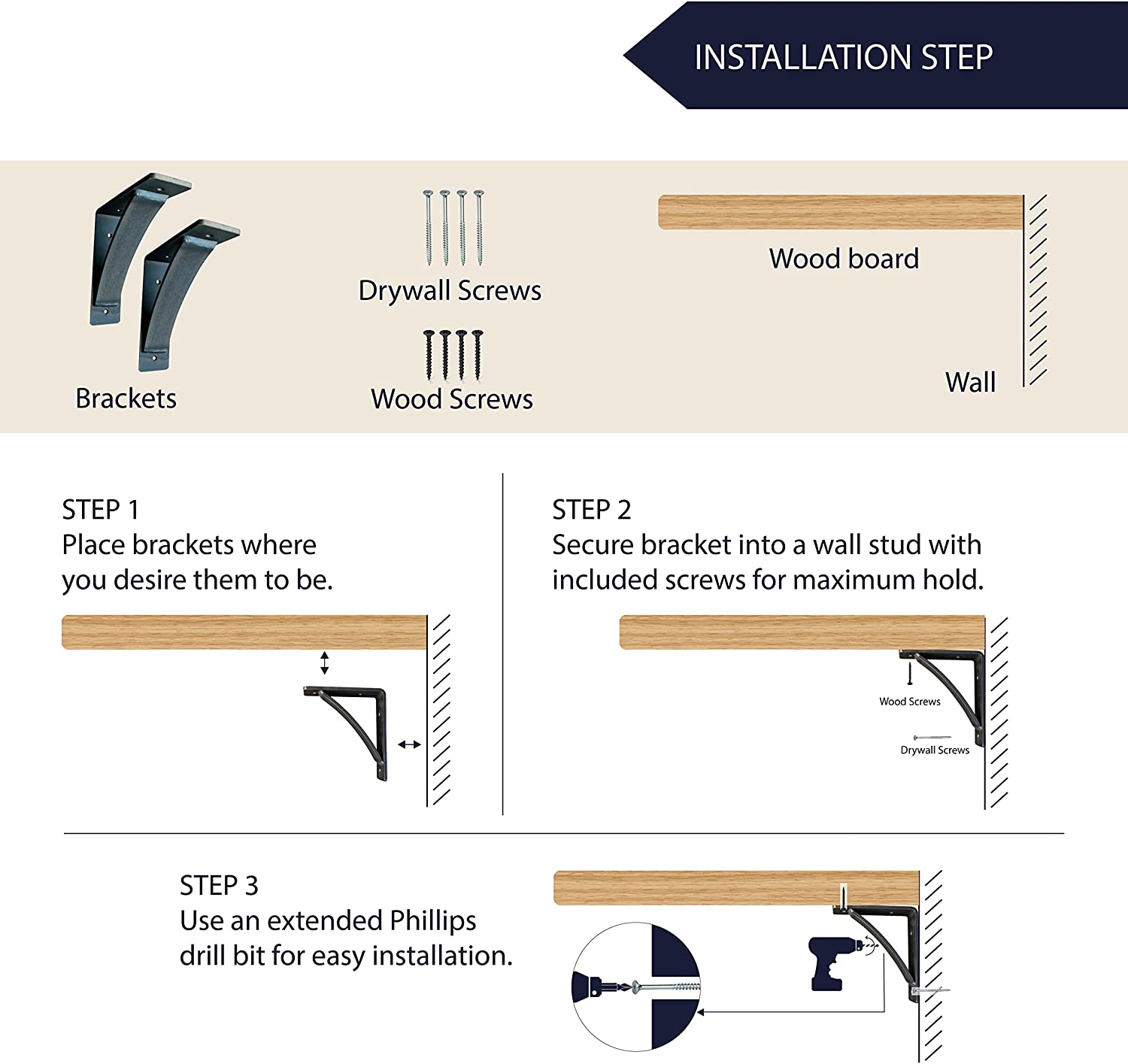 INSTALLATION STEP

Brackets

Drywall Screws

Wood Screws

Wood board

Wall

STEP 1
Place brackets where you desire them to be.

STEP 2
Secure bracket into a wall stud with included screws for maximum hold.

Wood Screws

Drywall Screws

STEP 3
Use an extended Phillips drill bit for easy installation.