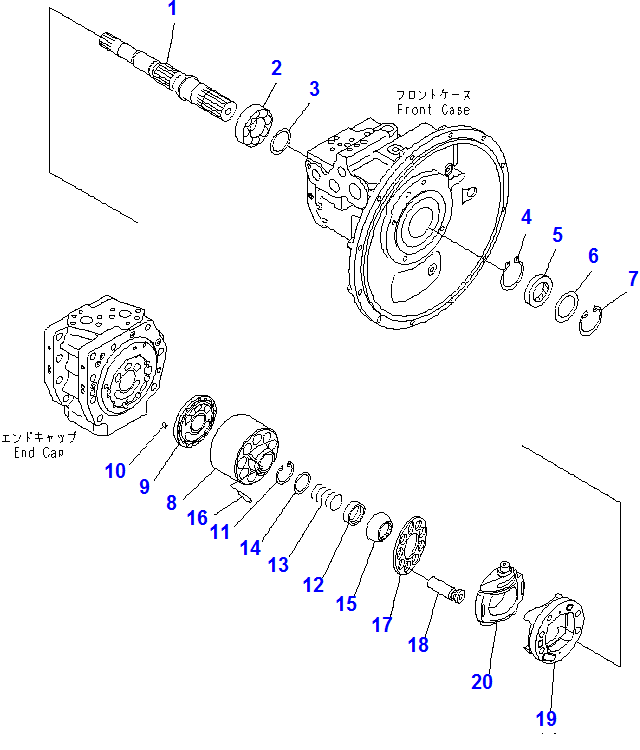 1
2
3
フロントケース
Front Case
4
5
6
7
エンドキャップ
End Cap
10
9
8
16
11
14
13
12
15
17
18
20
19