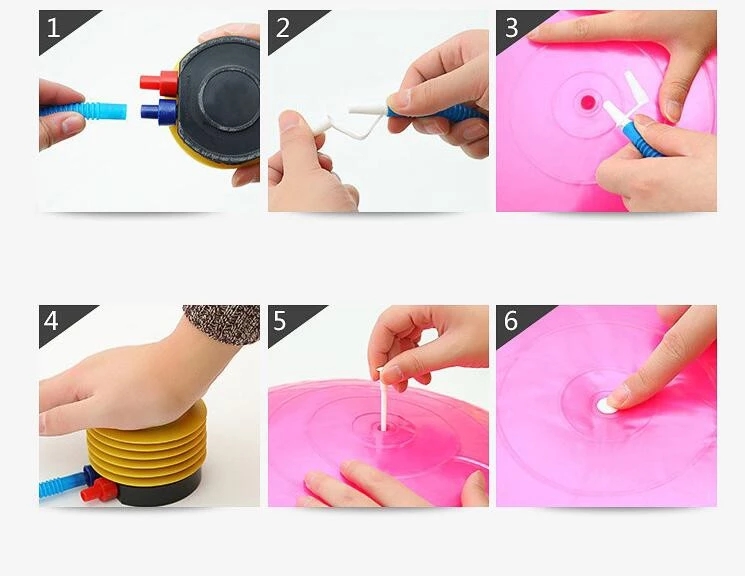 1

2

3

4

5

6