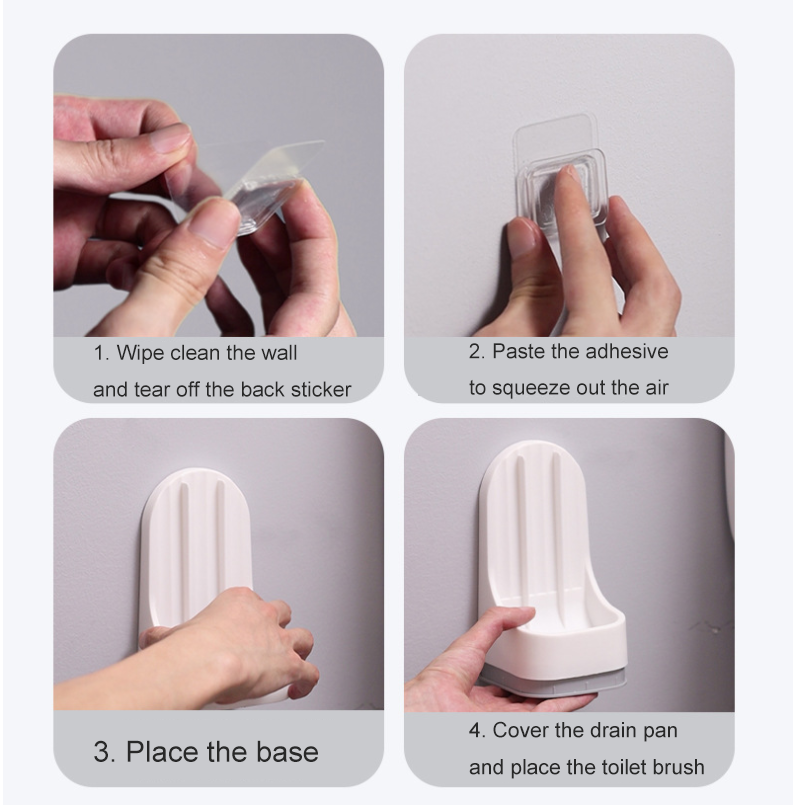 1. Wipe clean the wall and tear off the back sticker

2. Paste the adhesive to squeeze out the air

3. Place the base

4. Cover the drain pan and place the toilet brush