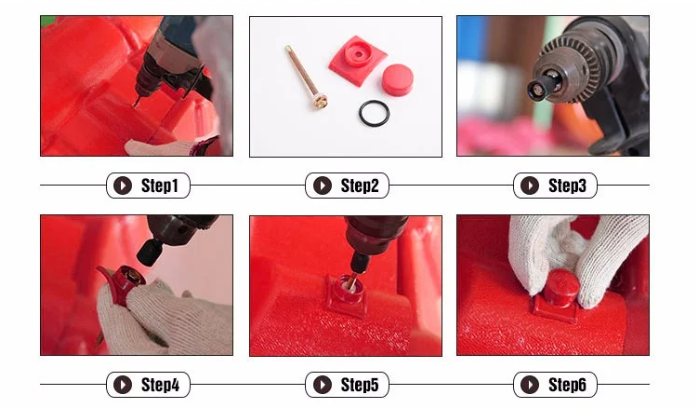 Step1

Step2

Step3

Step4

Step5

Step6