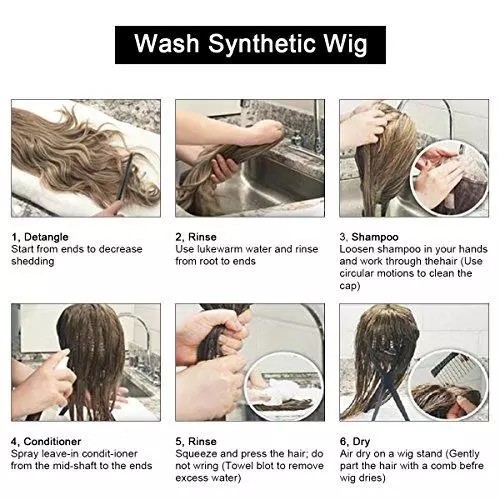 Wash Synthetic Wig

1, Detangle
Start from ends to decrease shedding

2, Rinse
Use lukewarm water and rinse from root to ends

3, Shampoo
Loosen shampoo in your hands and work through thehair (Use circular motions to clean the cap)

4, Conditioner
Spray leave-in condit-ioner from the mid-shaft to the ends

5, Rinse
Squeeze and press the hair; do not wring (Towel blot to remove excess water)

6, Dry
Air dry on a wig stand (Gently part the hair with a comb befre wig dries)