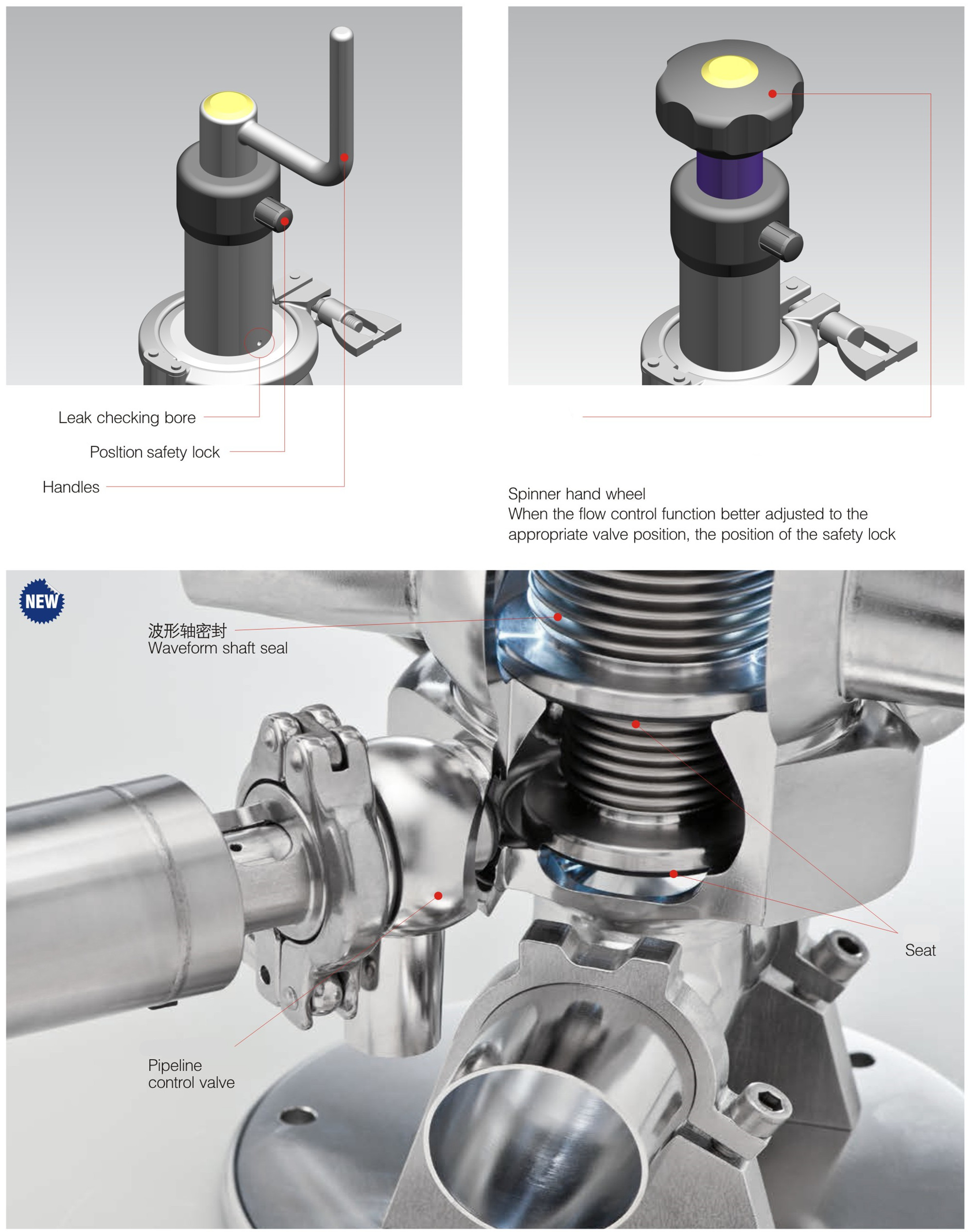 Leak checking bore

Posltion safety lock

Handles

Spinner hand wheel
When the flow control function better adjusted to the appropriate valve position, the position of the safety lock

NEW

波形轴密封
Waveform shaft seal

Seat

Pipeline
control valve