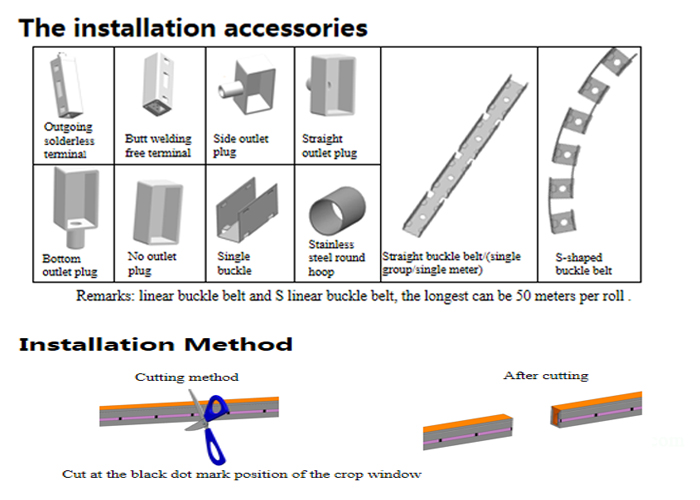 The installation accessories

| Outgoing solderless terminal | Butt welding free terminal | Side outlet plug | Straight outlet plug | Straight buckle belt/(single group/single meter) | S-shaped buckle belt |
|---|---|---|---|---|---|
| Bottom outlet plug | No outlet plug | Single buckle | Stainless steel round hoop | | |

Remarks: linear buckle belt and S linear buckle belt, the longest can be 50 meters per roll .

Installation Method

Cutting method

After cutting

Cut at the black dot mark position of the crop window