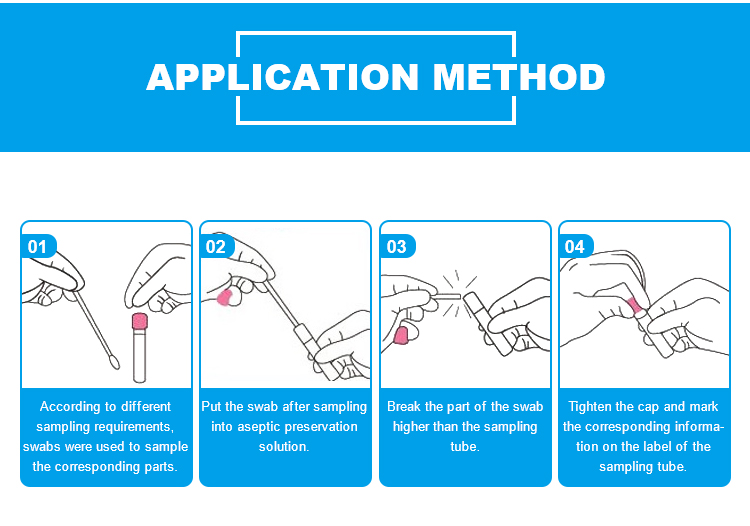 APPLICATION METHOD

01

According to different sampling requirements, swabs were used to sample the corresponding parts.

02

Put the swab after sampling into aseptic preservation solution.

03

Break the part of the swab higher than the sampling tube.

04

Tighten the cap and mark the corresponding information on the label of the sampling tube.