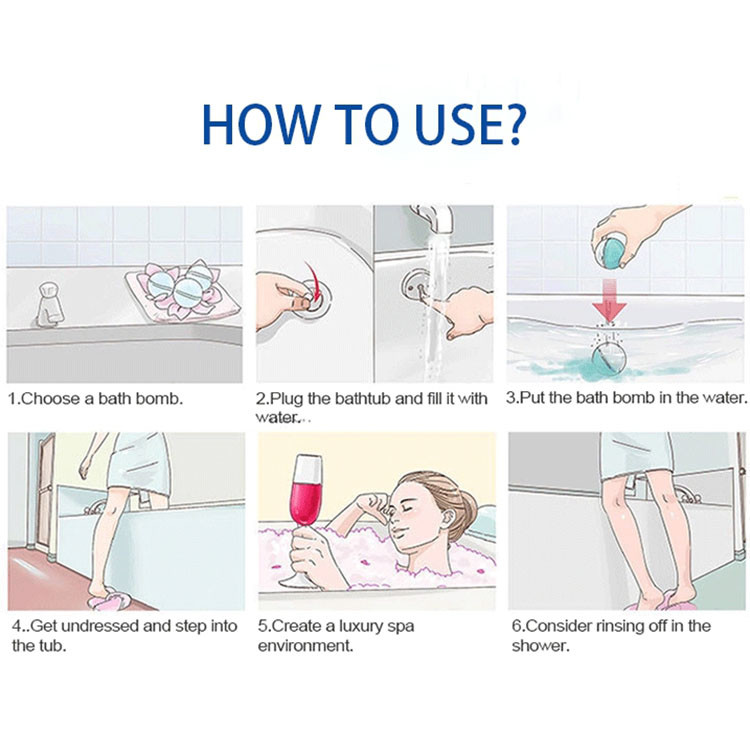 HOW TO USE?

1.Choose a bath bomb.

2.Plug the bathtub and fill it with water...

3.Put the bath bomb in the water.

4..Get undressed and step into the tub.

5.Create a luxury spa environment.

6.Consider rinsing off in the shower.