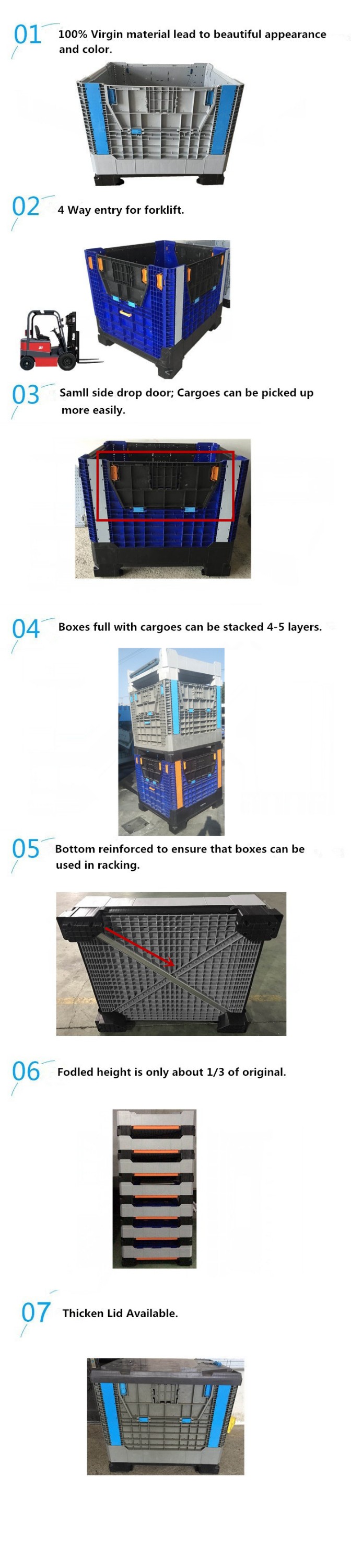 01 100% Virgin material lead to beautiful appearance and color.

02 4 Way entry for forklift.

03 Samll side drop door; Cargoes can be picked up more easily.

04 Boxes full with cargoes can be stacked 4-5 layers.

05 Bottom reinforced to ensure that boxes can be used in racking.

06 Fodled height is only about 1/3 of original.

07 Thicken Lid Available.