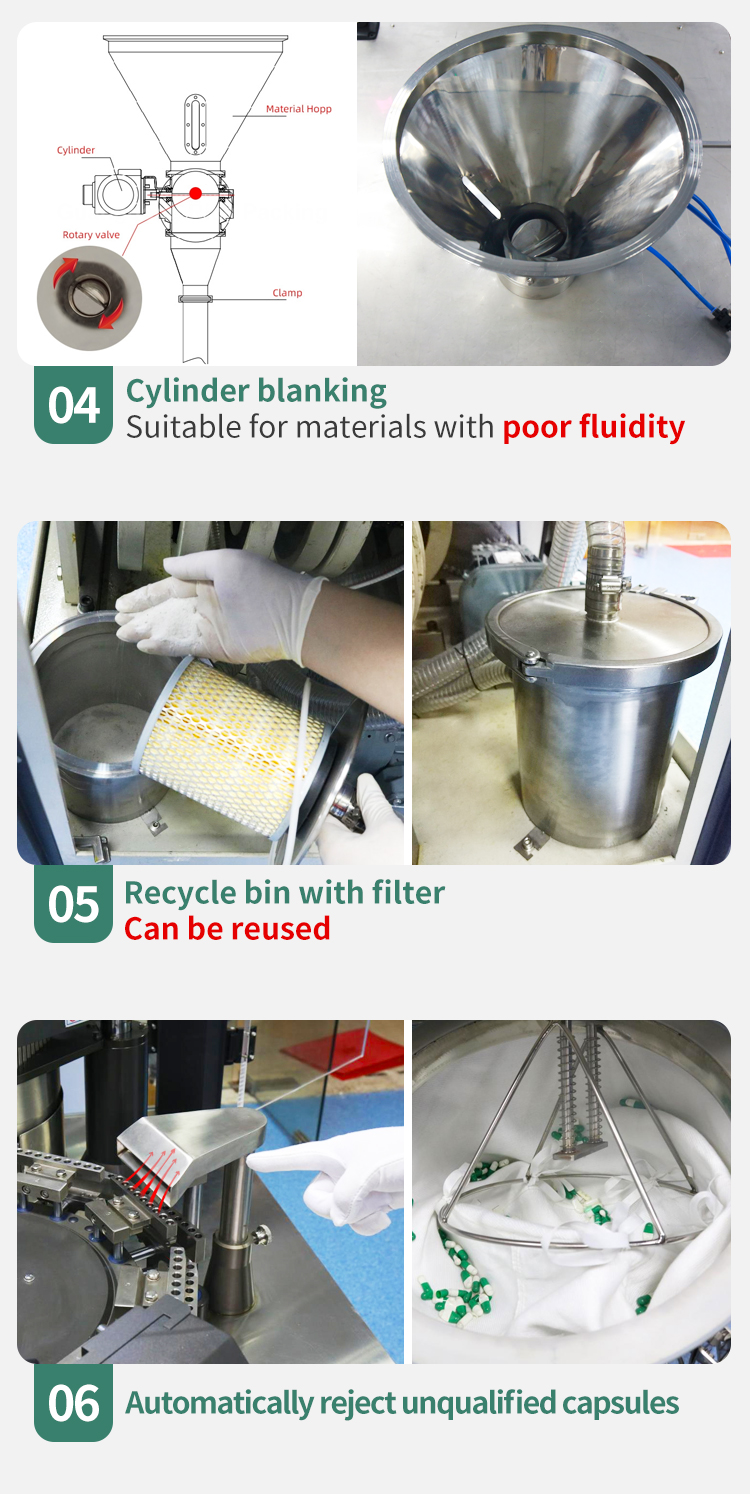 Material Hopp

Cylinder

Rotary valve

Clamp

04 Cylinder blanking
Suitable for materials with poor fluidity

05 Recycle bin with filter
Can be reused

06 Automatically reject unqualified capsules