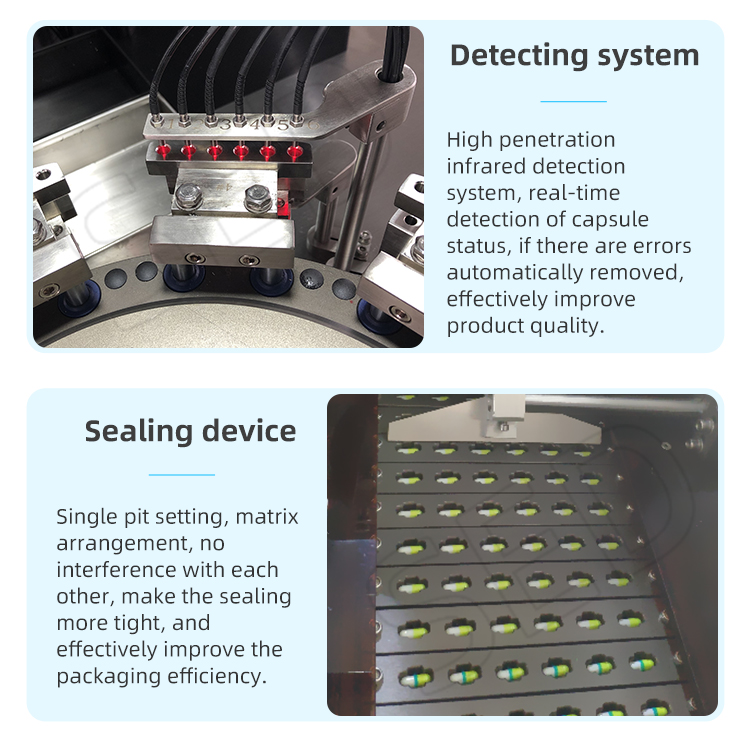 1 2 3 4 5 6

Detecting system

High penetration infrared detection system, real-time detection of capsule status, if there are errors automatically removed, effectively improve product quality.

Sealing device

Single pit setting, matrix arrangement, no interference with each other, make the sealing more tight, and effectively improve the packaging efficiency.