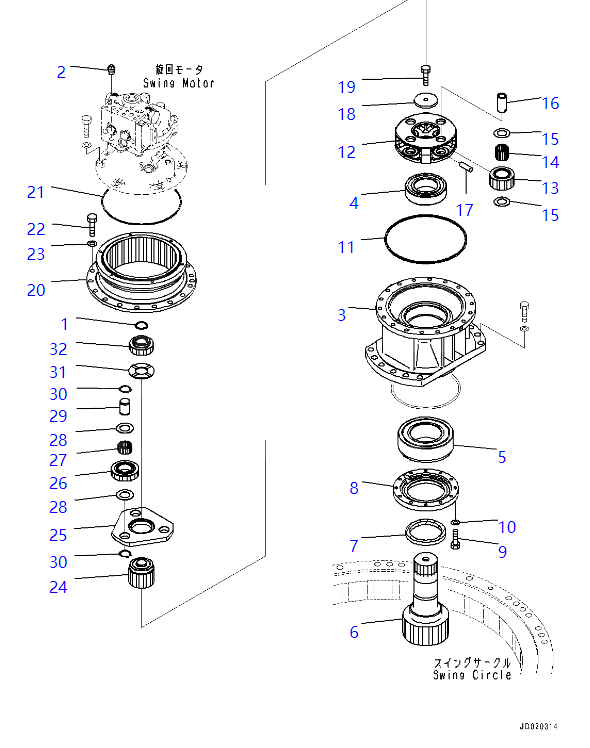 2
旋回モータ
Swing Motor
21
22
23
20
1
32
31
30
29
28
27
26
28
25
30
24
19
18
12
4
11
3
16
15
14
13
17
15
5
8
10
7
9
6
スイングサークル
Swing Circle
JD020314