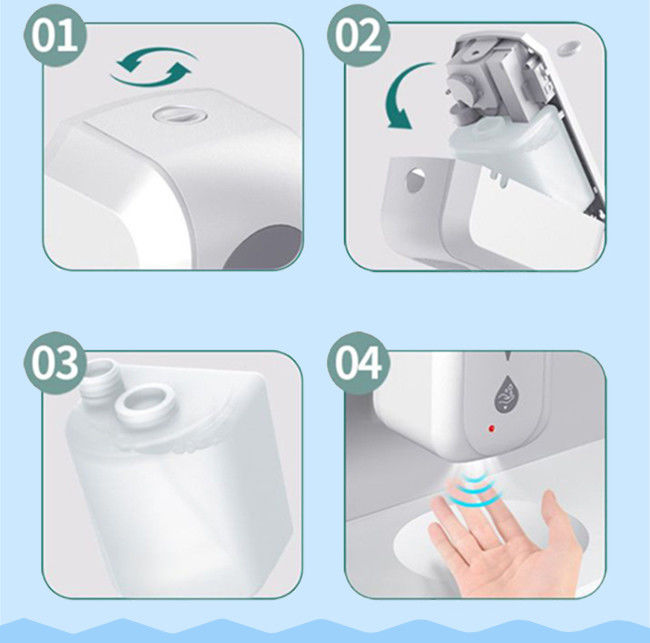 01

02

03

04