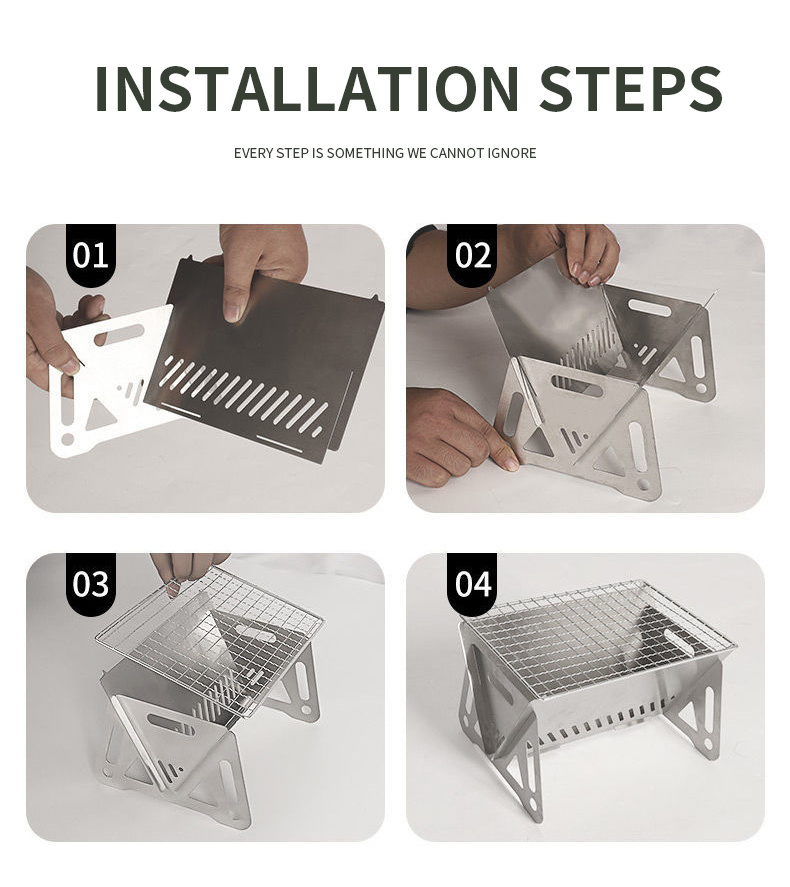 INSTALLATION STEPS

EVERY STEP IS SOMETHING WE CANNOT IGNORE

01

02

03

04