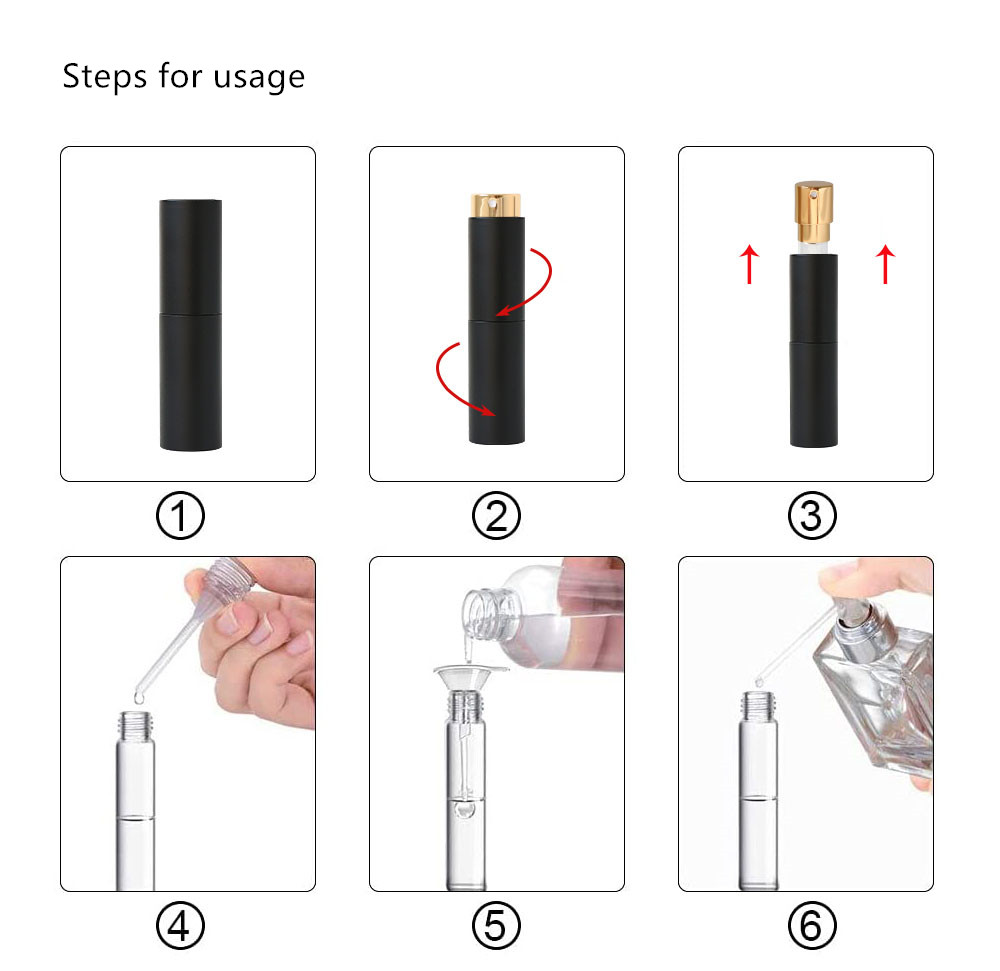 Steps for usage

①

②

③

④

⑤

⑥