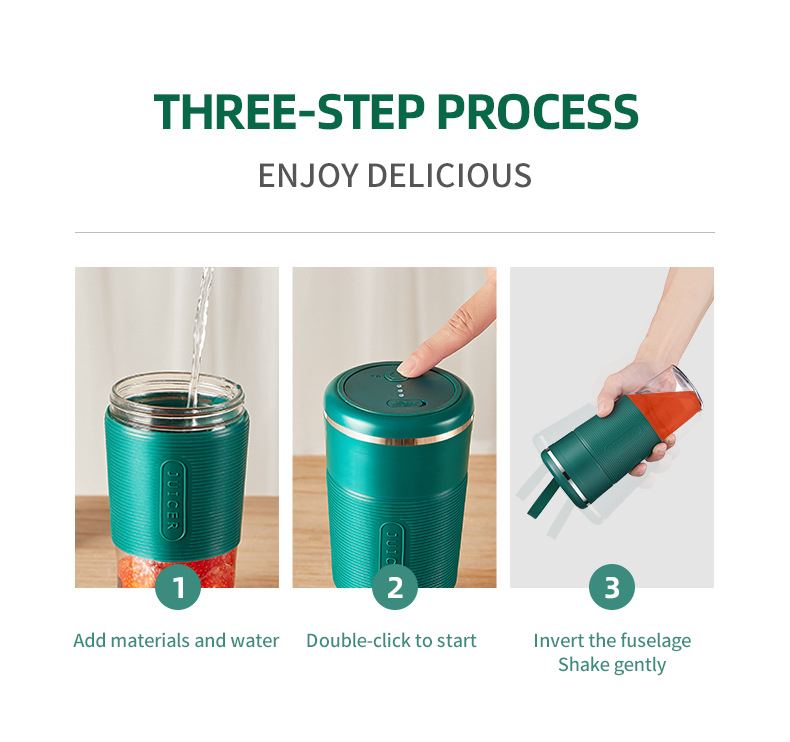 THREE-STEP PROCESS

ENJOY DELICIOUS

JUICER

1

Add materials and water

JUICER

2

Double-click to start

3

Invert the fuselage
Shake gently